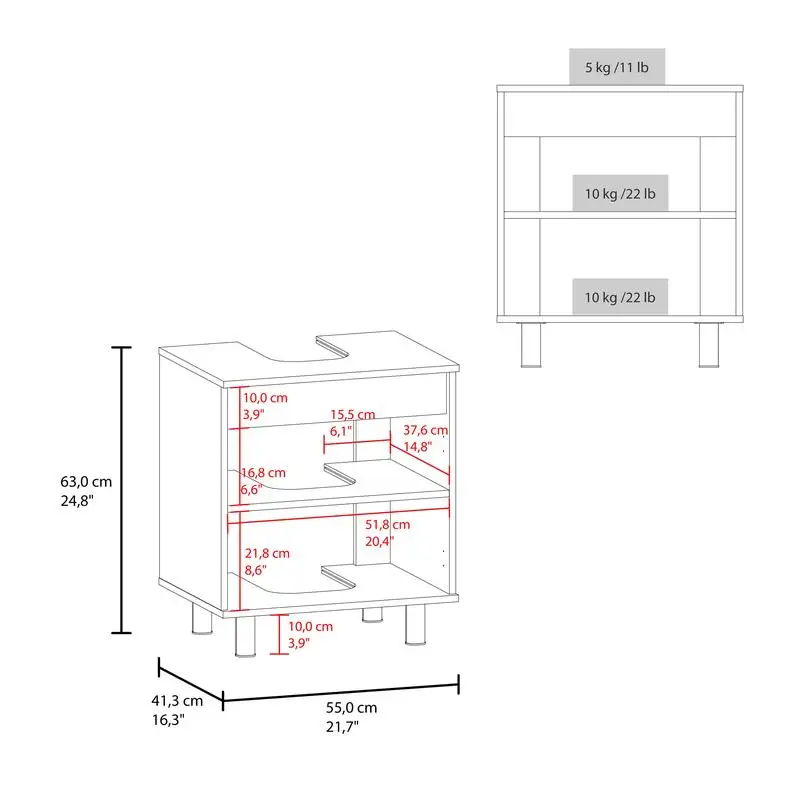 5 kg /11 lb

10 kg /22 lb

10 kg /22 lb

63,0 cm
24,8"

10,0 cm
3,9"

15,5 cm
6,1"

37,6 cm
14,8"

16,8 cm
6,6"

51,8 cm
20,4"

21,8 cm
8,6"

10,0 cm
3,9"

41,3 cm
16,3"

55,0 cm
21,7"