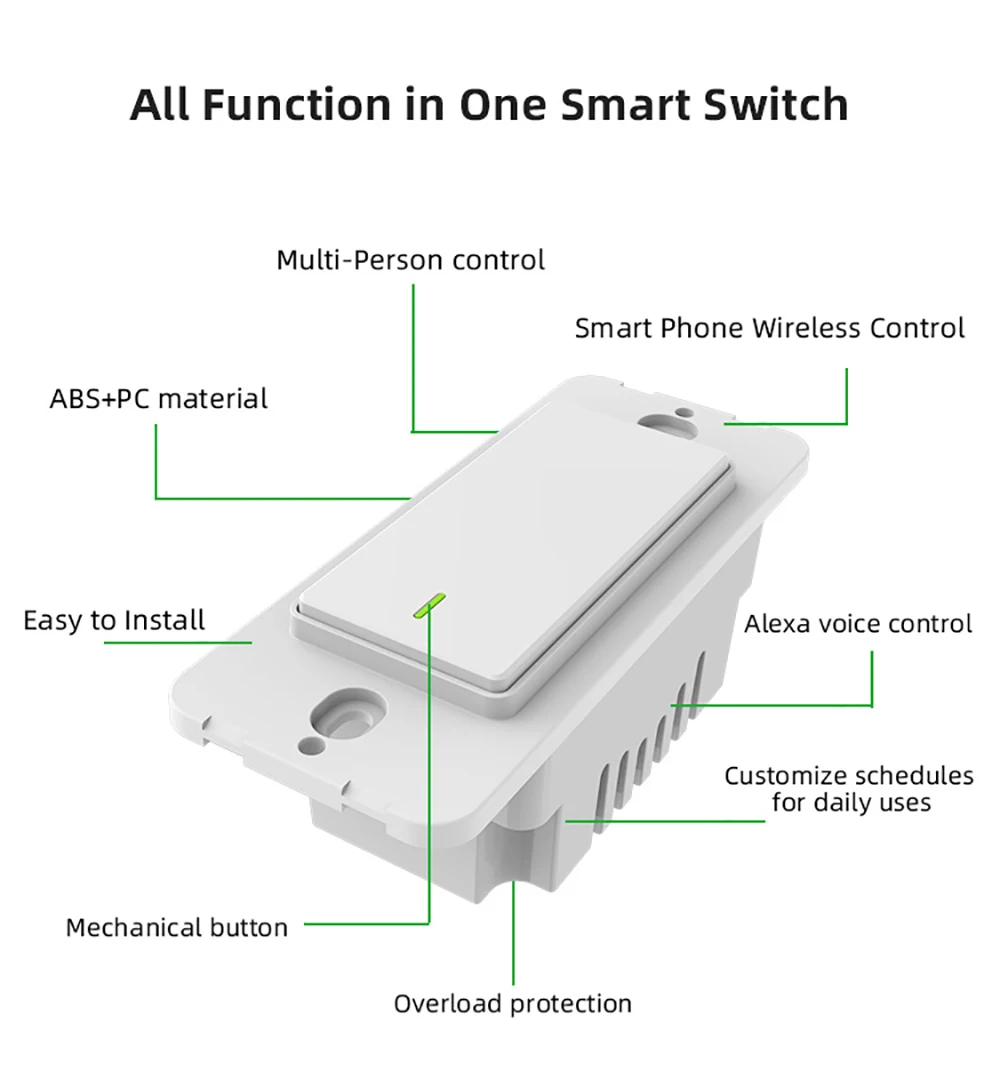 All Function in One Smart Switch

Multi-Person control

Smart Phone Wireless Control

ABS+PC material

Easy to Install

Alexa voice control

Customize schedules for daily uses

Mechanical button

Overload protection