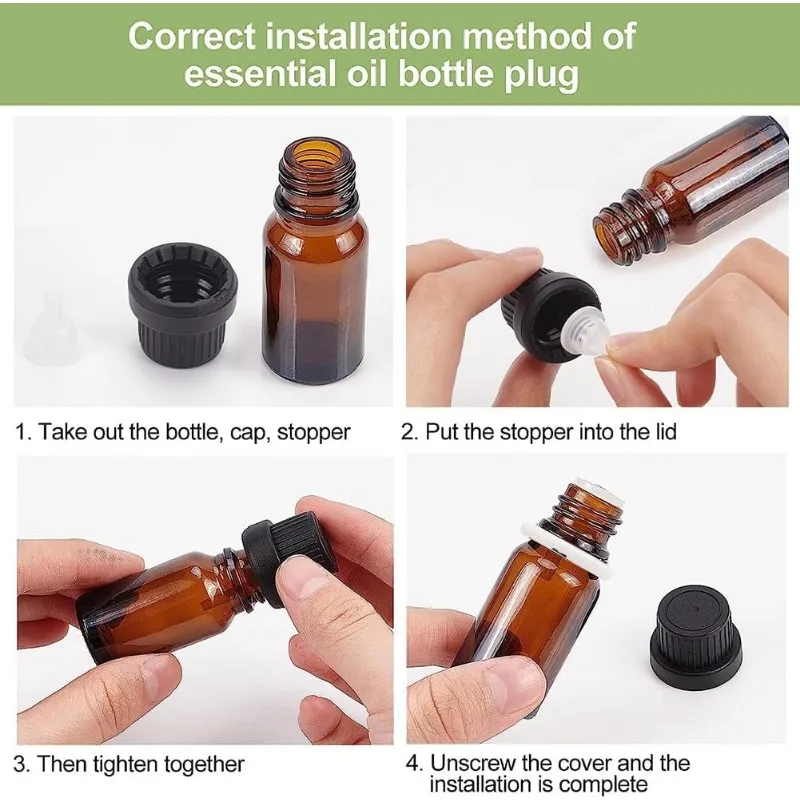 Correct installation method of essential oil bottle plug

1. Take out the bottle, cap, stopper

2. Put the stopper into the lid

3. Then tighten together

4. Unscrew the cover and the installation is complete