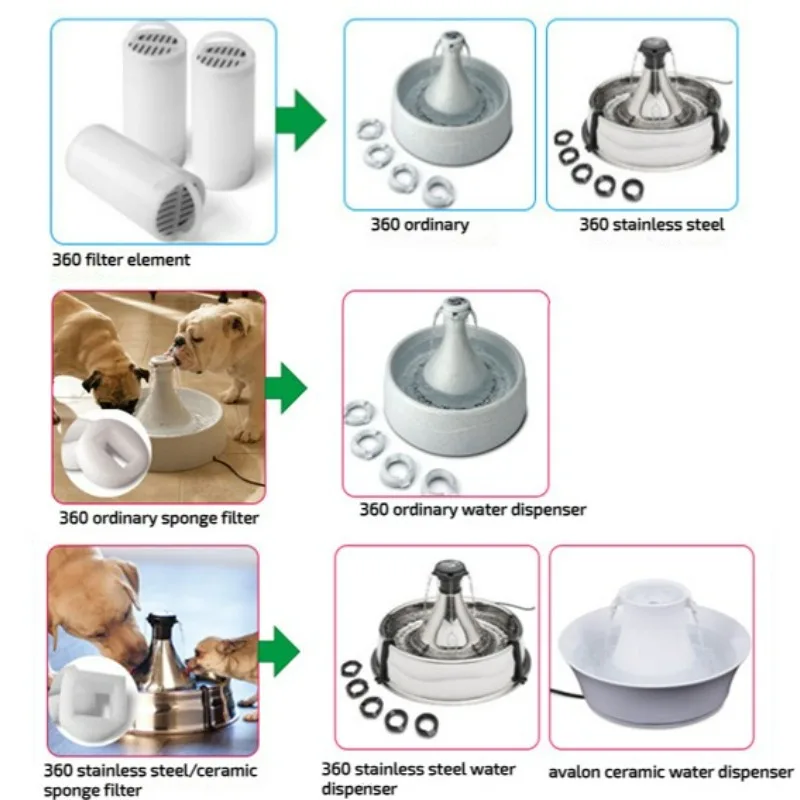 360 filter element

360 ordinary

360 stainless steel

360 ordinary sponge filter

360 ordinary water dispenser

360 stainless steel/ceramic sponge filter

360 stainless steel water dispenser

avalon ceramic water dispenser