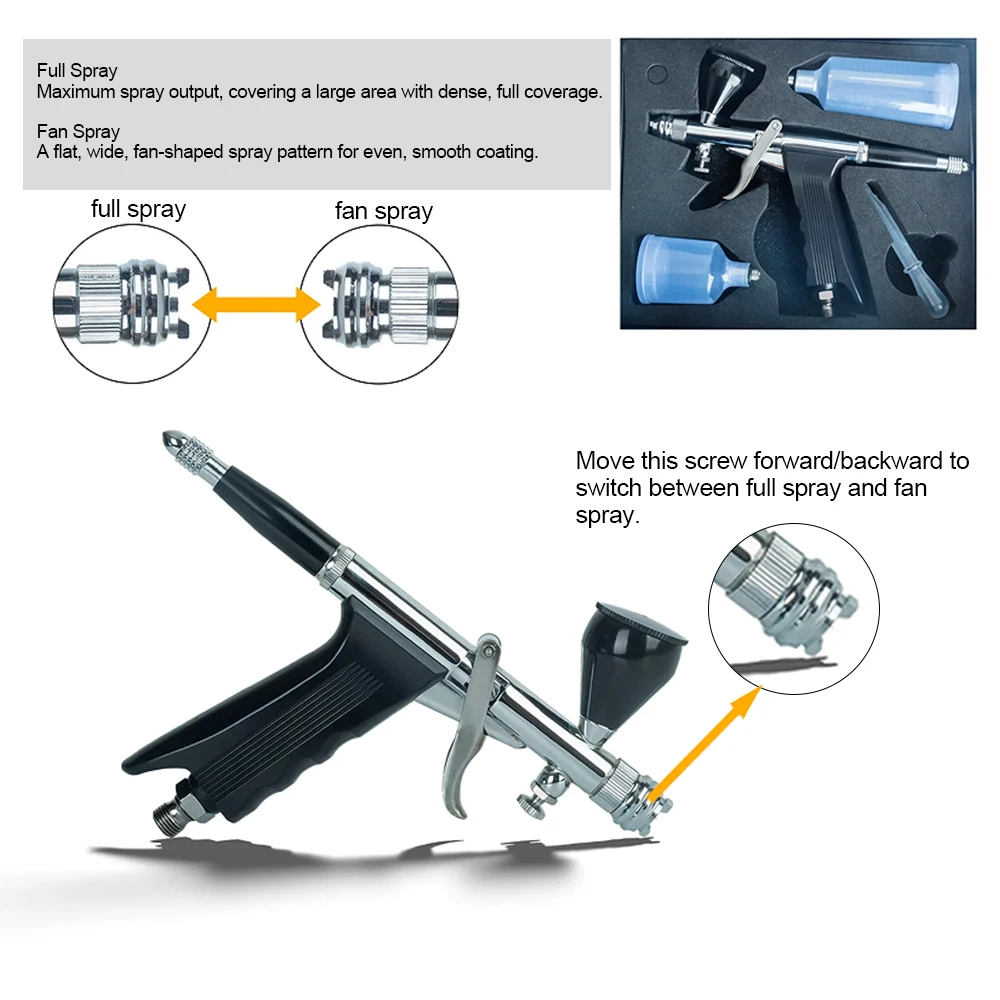 Full Spray
Maximum spray output, covering a large area with dense, full coverage.

Fan Spray
A flat, wide, fan-shaped spray pattern for even, smooth coating.

full spray

fan spray

Move this screw forward/backward to switch between full spray and fan spray.