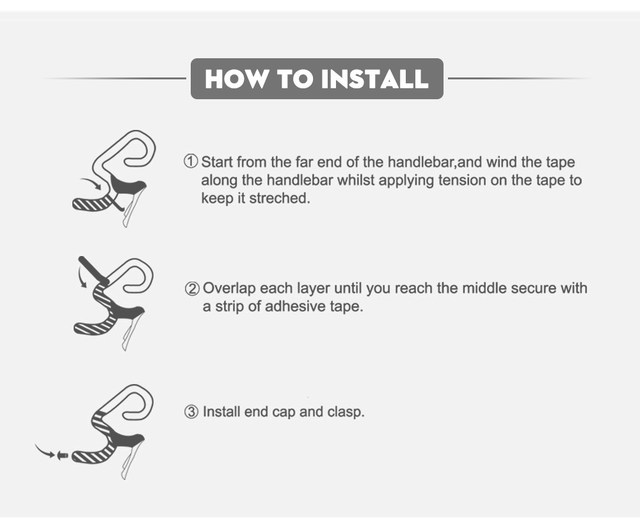 HOW TO INSTALL

① Start from the far end of the handlebar,and wind the tape along the handlebar whilst applying tension on the tape to keep it streched.

② Overlap each layer until you reach the middle secure with a strip of adhesive tape.

③ Install end cap and clasp.