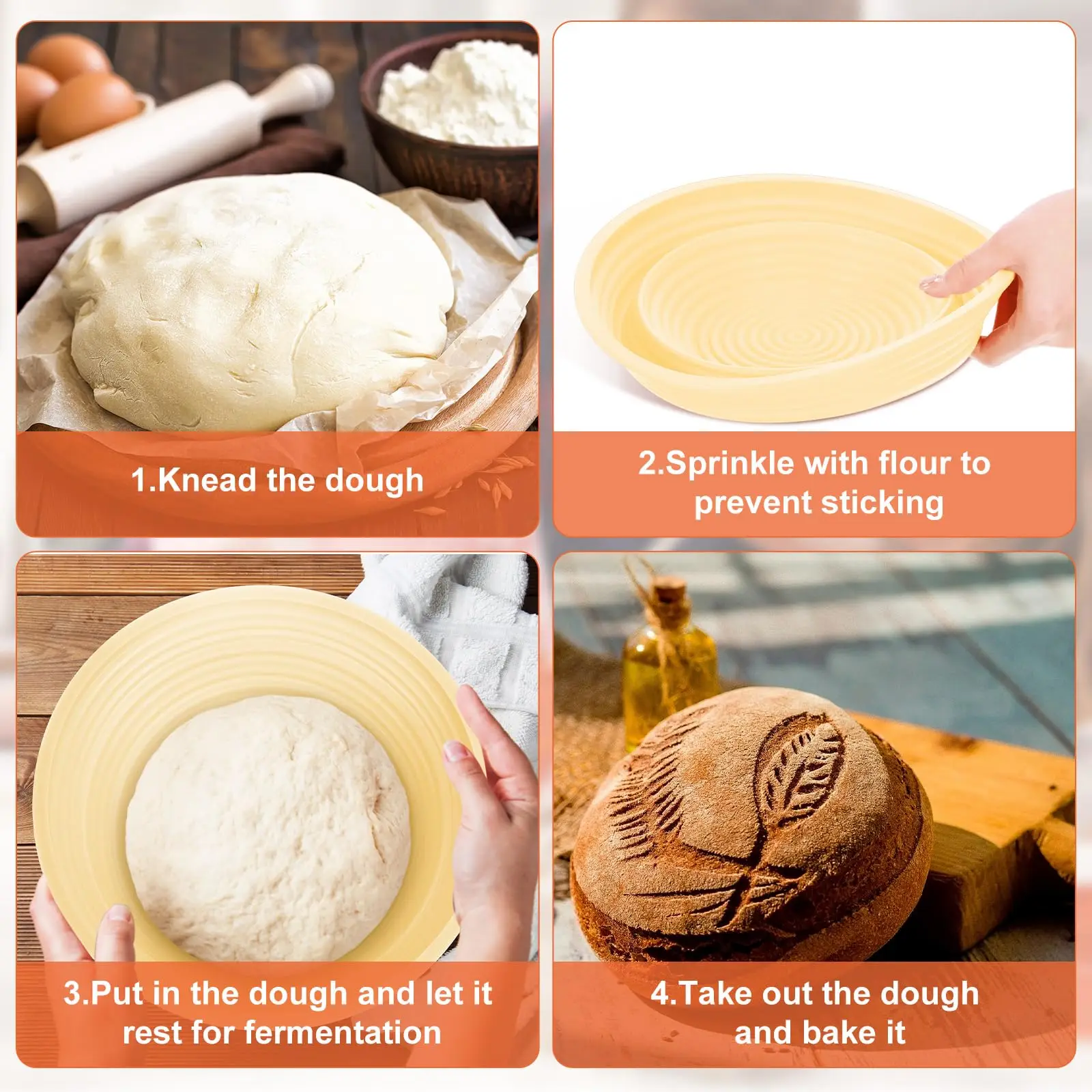 1.Knead the dough

2.Sprinkle with flour to prevent sticking

3.Put in the dough and let it rest for fermentation

4.Take out the dough and bake it