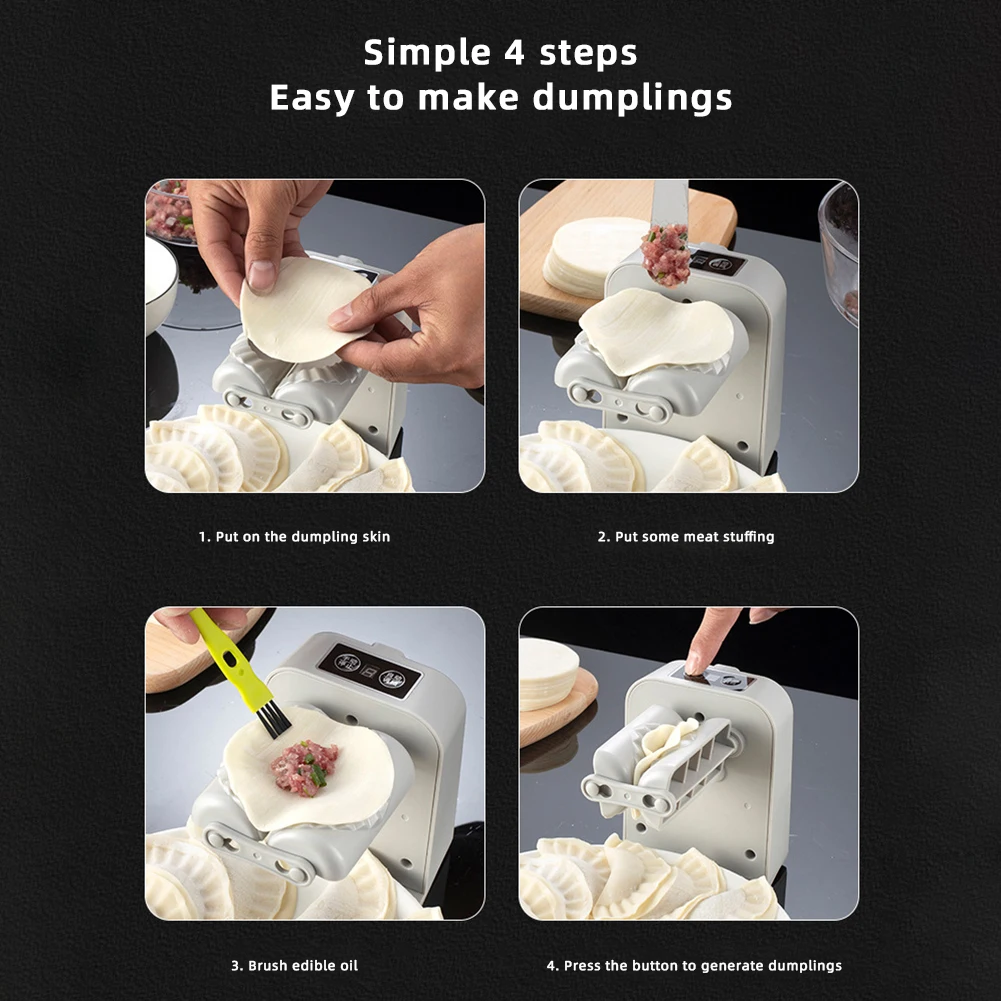 Simple 4 steps
Easy to make dumplings

1. Put on the dumpling skin

2. Put some meat stuffing

3. Brush edible oil

4. Press the button to generate dumplings