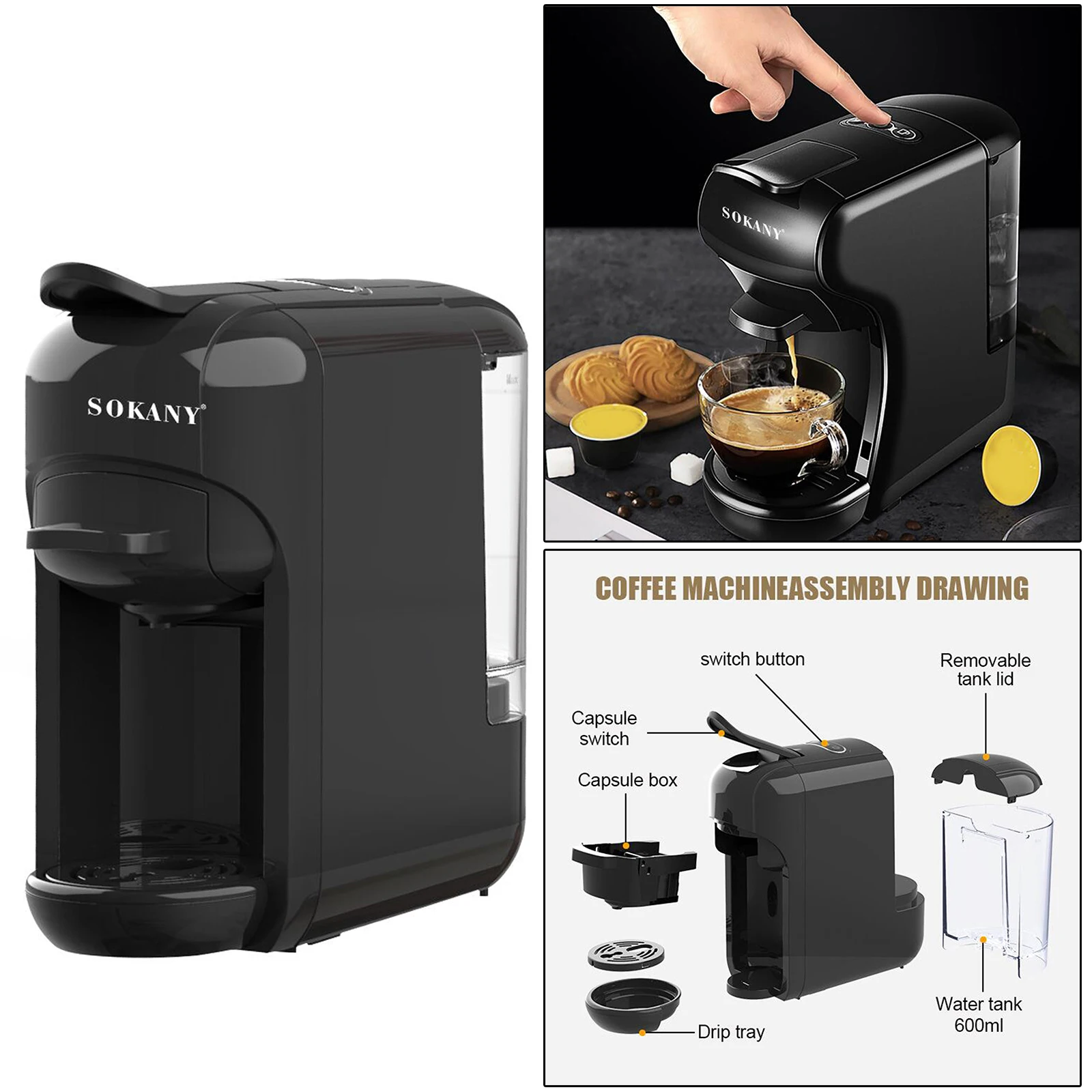 SOKANY®

SOKANY®

COFFEE MACHINEASSEMBLY DRAWING

switch button

Removable tank lid

Capsule switch

Capsule box

Water tank 600ml

Drip tray