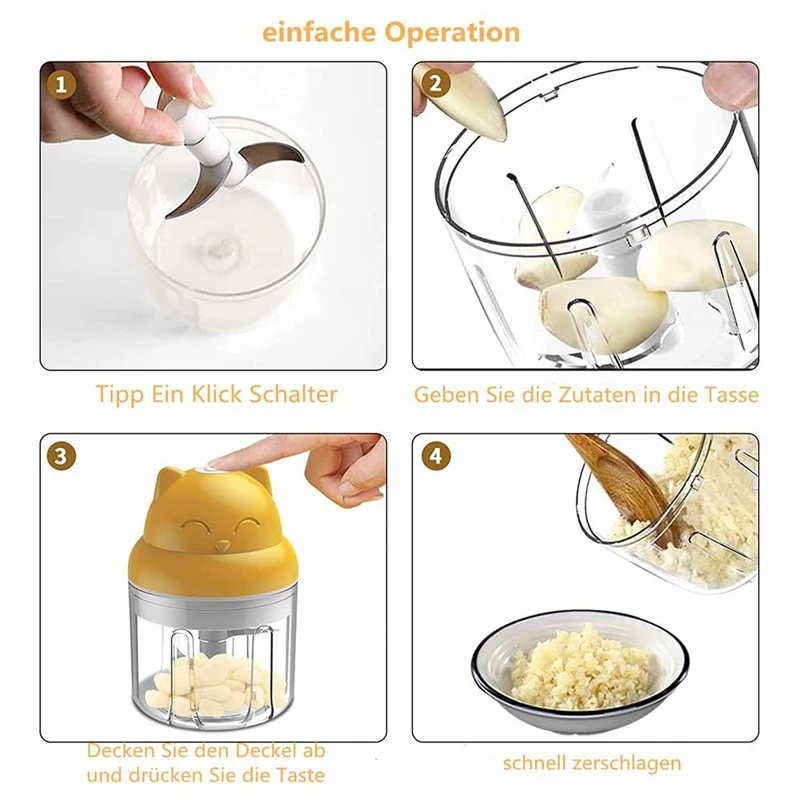 einfache Operation

1

Tipp Ein Klick Schalter

2

Geben Sie die Zutaten in die Tasse

3

Decken Sie den Deckel ab und drücken Sie die Taste

4

schnell zerschlagen