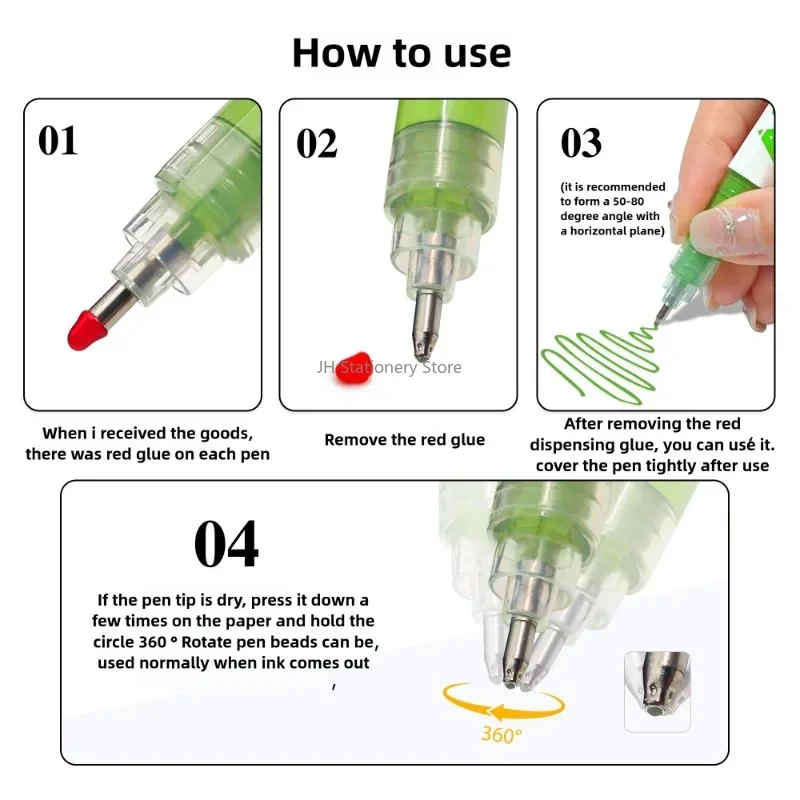 How to use

01

When i received the goods, there was red glue on each pen

02

JH Stationery Store

Remove the red glue

03

(it is recommended to form a 50-80 degree angle with a horizontal plane)

After removing the red dispensing glue, you can usé it. cover the pen tightly after use

04

If the pen tip is dry, press it down a few times on the paper and hold the circle 360 ° Rotate pen beads can be, used normally when ink comes out

,

360°