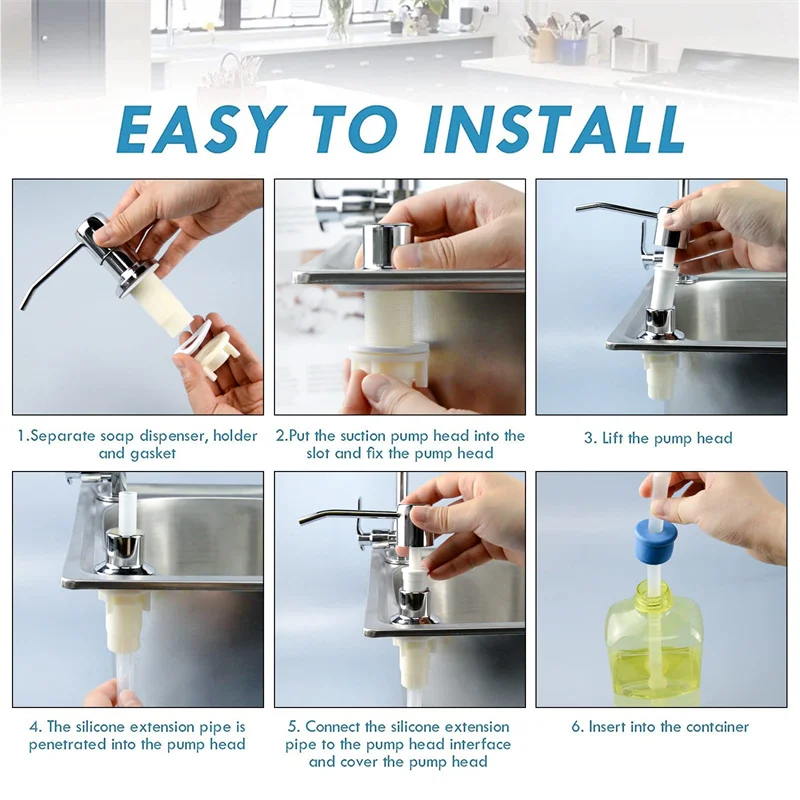 EASY TO INSTALL

1.Separate soap dispenser, holder and gasket

2.Put the suction pump head into the slot and fix the pump head

3. Lift the pump head

4. The silicone extension pipe is penetrated into the pump head

5. Connect the silicone extension pipe to the pump head interface and cover the pump head

6. Insert into the container