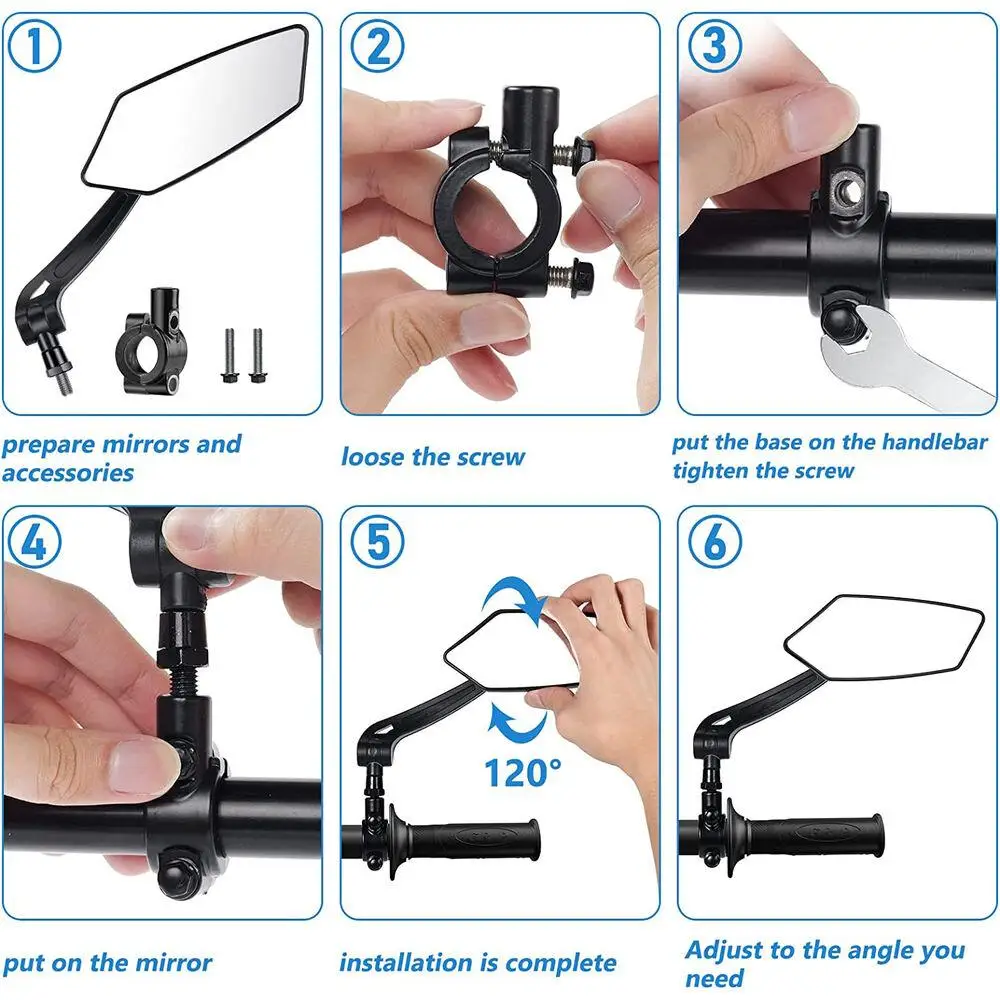 1

prepare mirrors and accessories

2

loose the screw

3

put the base on the handlebar tighten the screw

4

put on the mirror

5

120°

installation is complete

6

Adjust to the angle you need