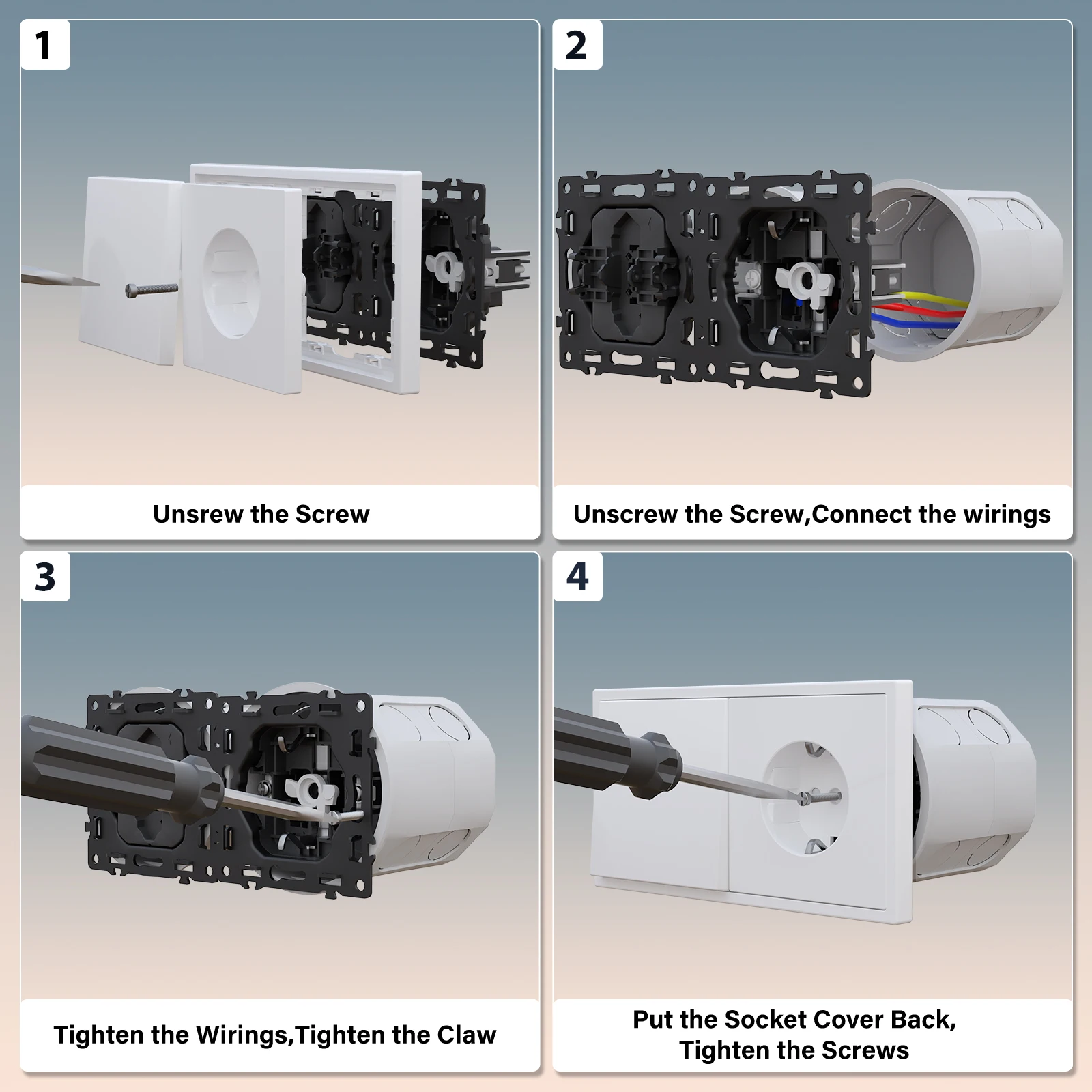 1

Unsrew the Screw

2

Unscrew the Screw,Connect the wirings

3

Tighten the Wirings,Tighten the Claw

4

Put the Socket Cover Back,
Tighten the Screws