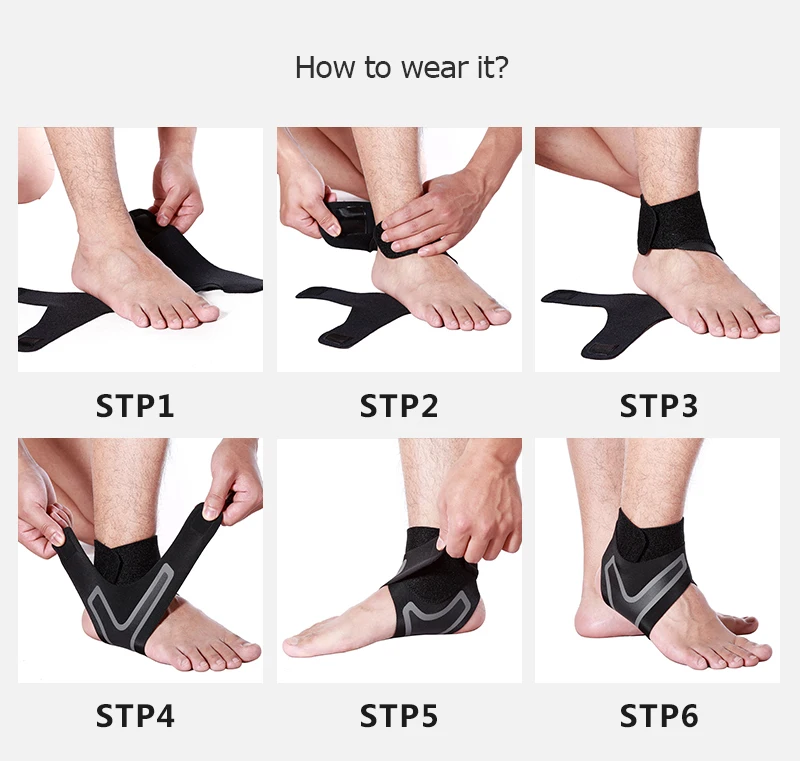 How to wear it?

STP1

STP2

STP3

STP4

STP5

STP6