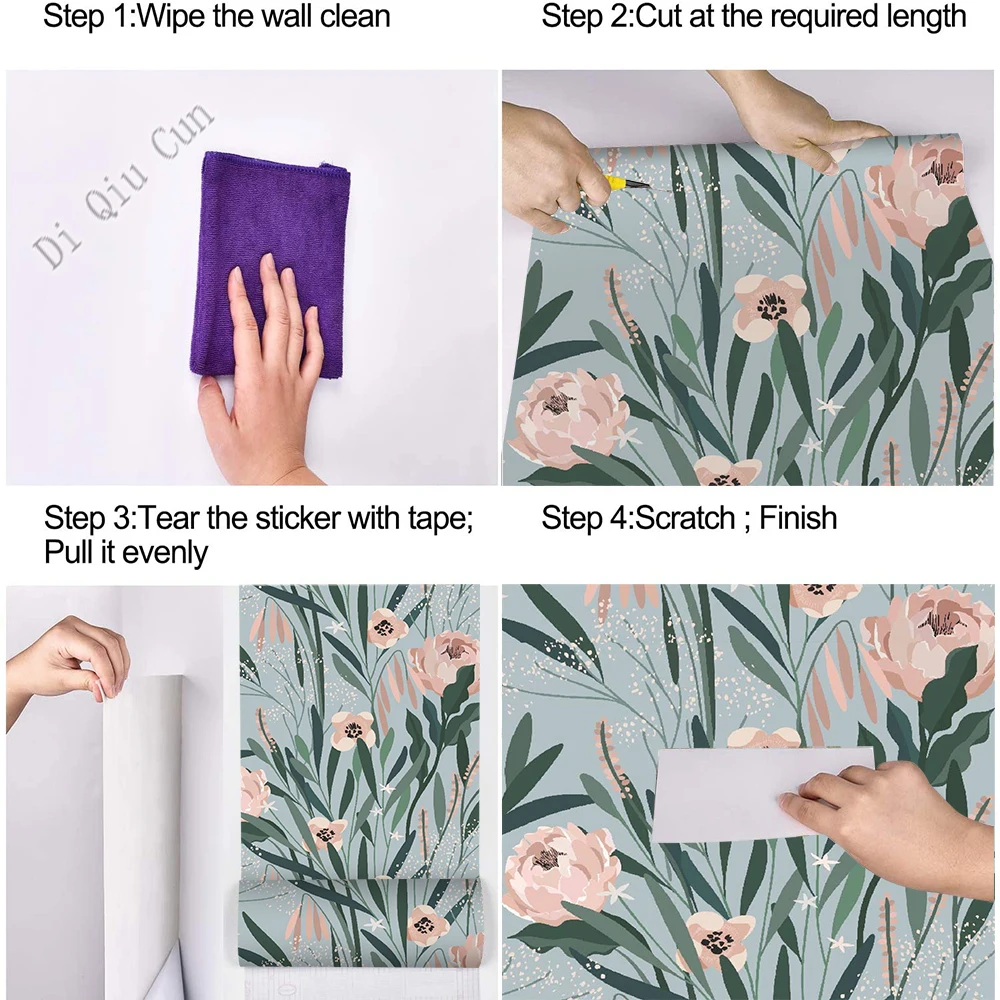 Step 1:Wipe the wall clean

Step 2:Cut at the required length

Di Qiu Cun

Step 3:Tear the sticker with tape; Pull it evenly

Step 4:Scratch ; Finish