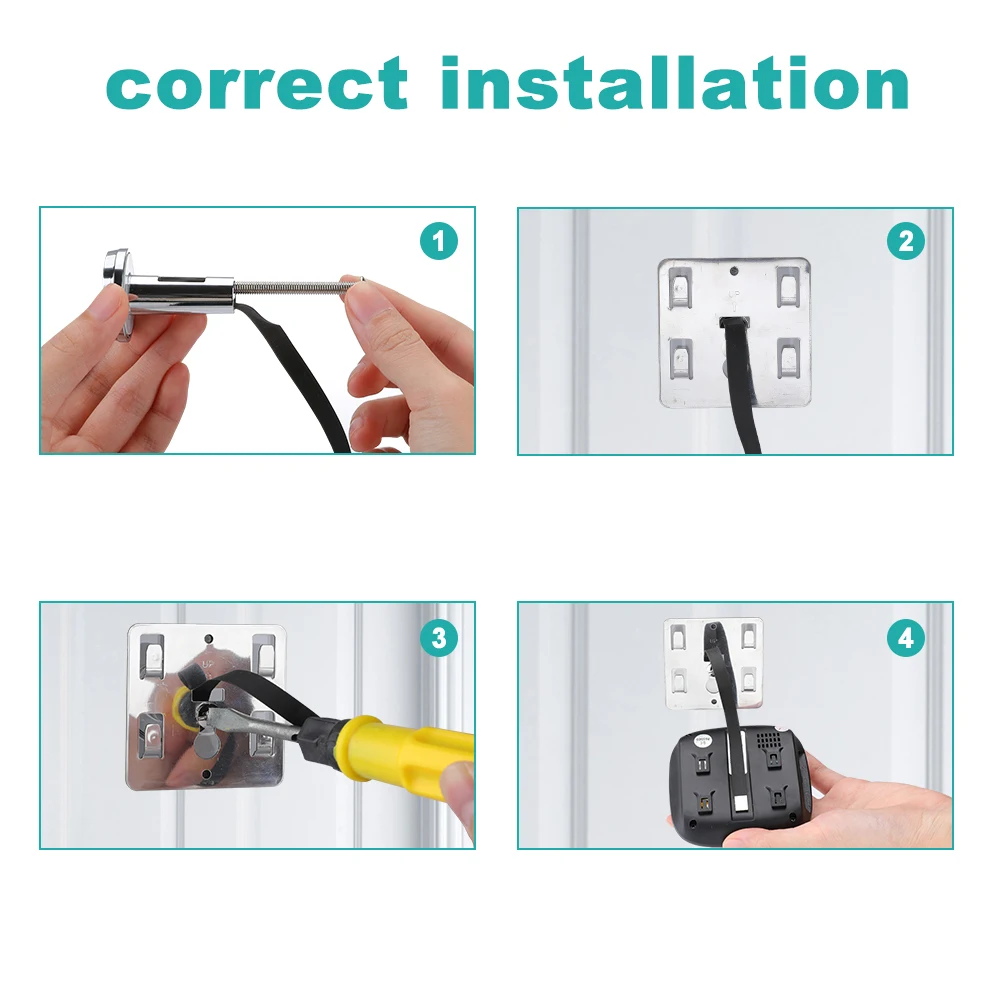 correct installation

1

2

3

4