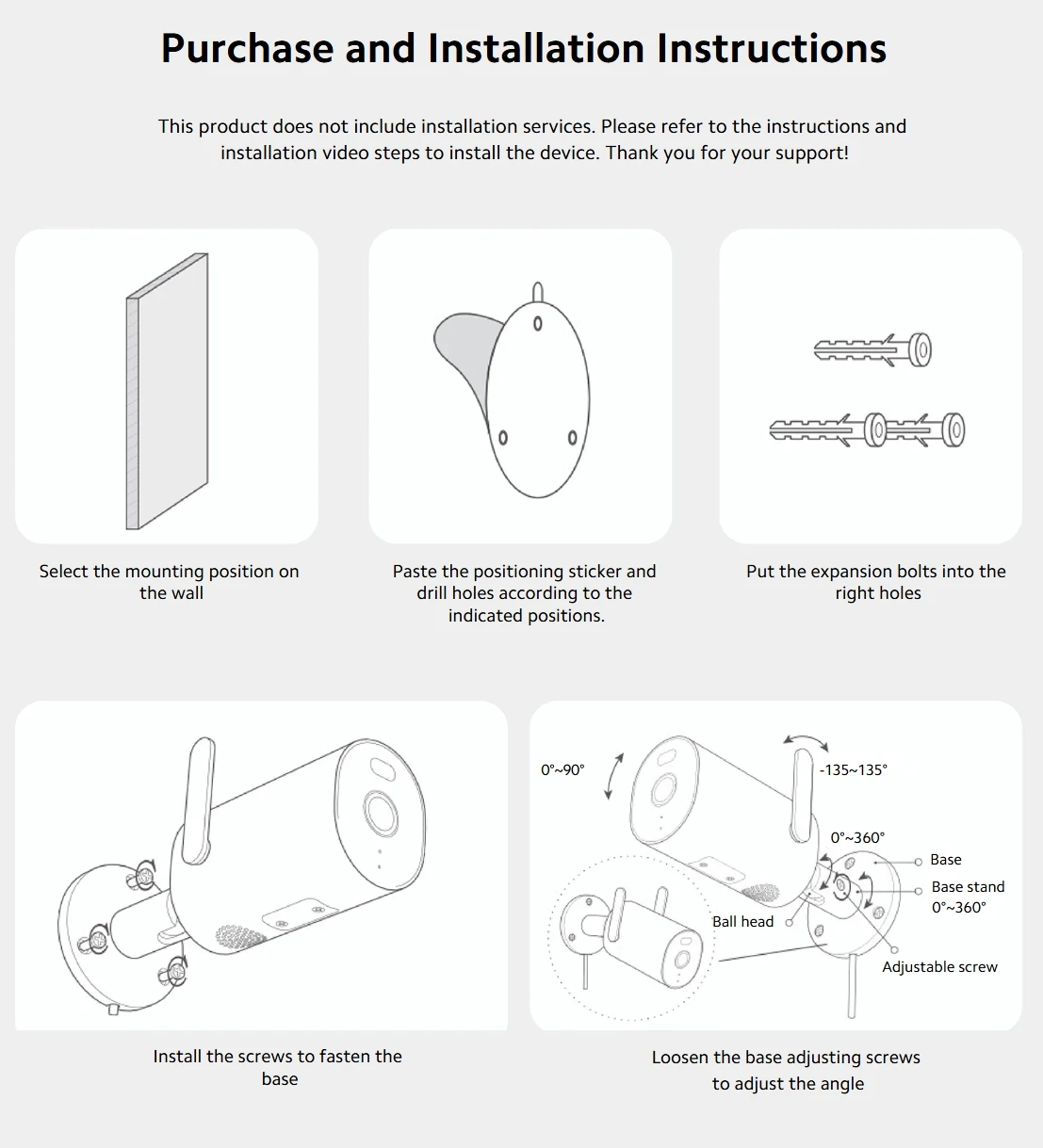 Purchase and Installation Instructions

This product does not include installation services. Please refer to the instructions and installation video steps to install the device. Thank you for your support!

Select the mounting position on the wall

Paste the positioning sticker and drill holes according to the indicated positions.

Put the expansion bolts into the right holes

Install the screws to fasten the base

0°~90°

-135~135°

0°~360°

Base

Base stand
0°~360°

Ball head

Adjustable screw

Loosen the base adjusting screws to adjust the angle