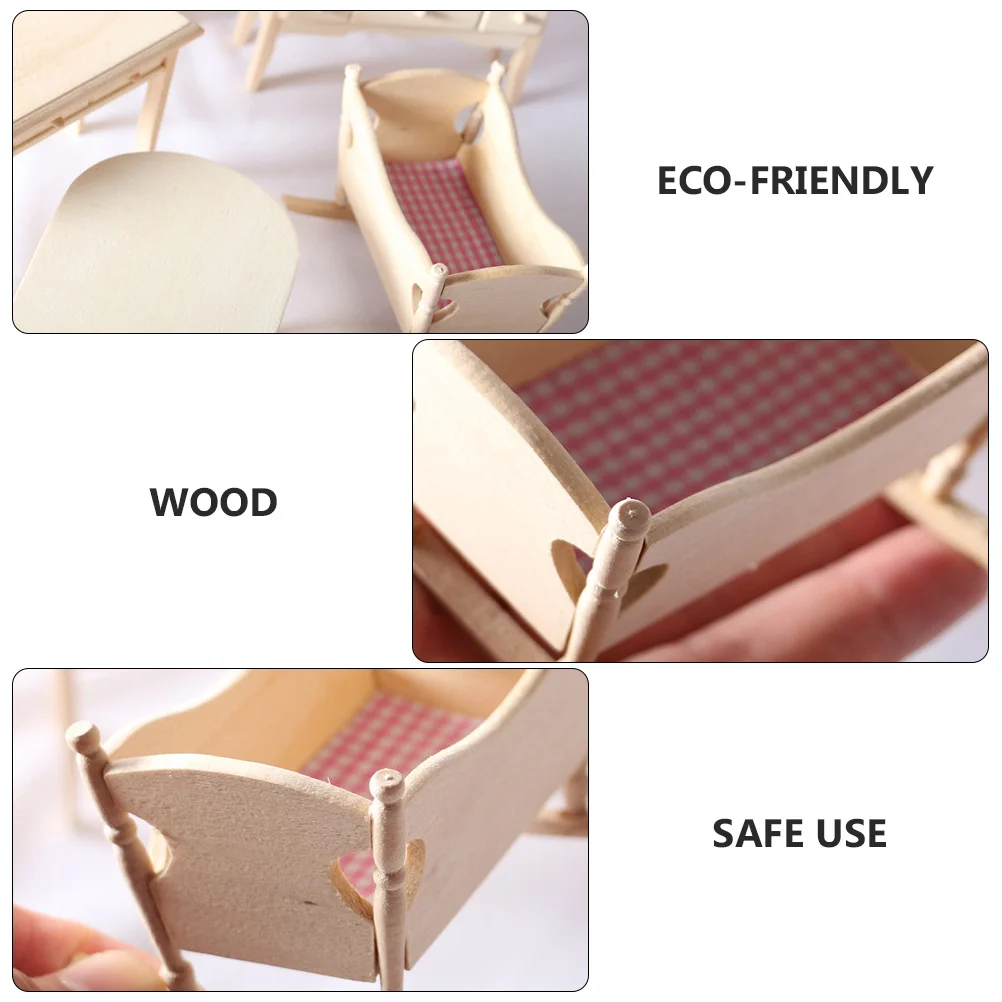 ECO-FRIENDLY

WOOD

SAFE USE