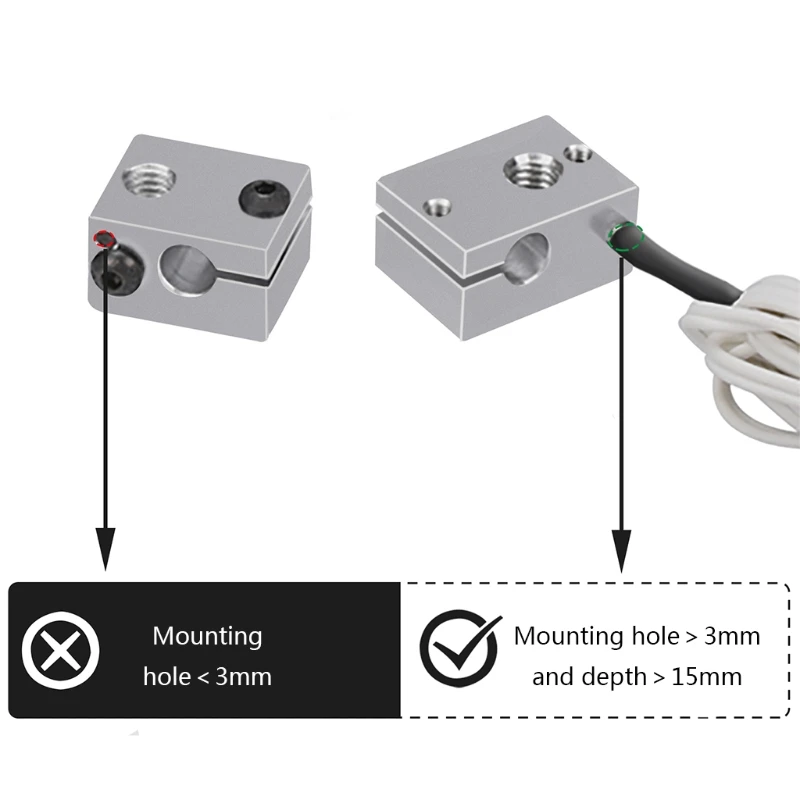 Mounting hole < 3mm

Mounting hole > 3mm and depth > 15mm