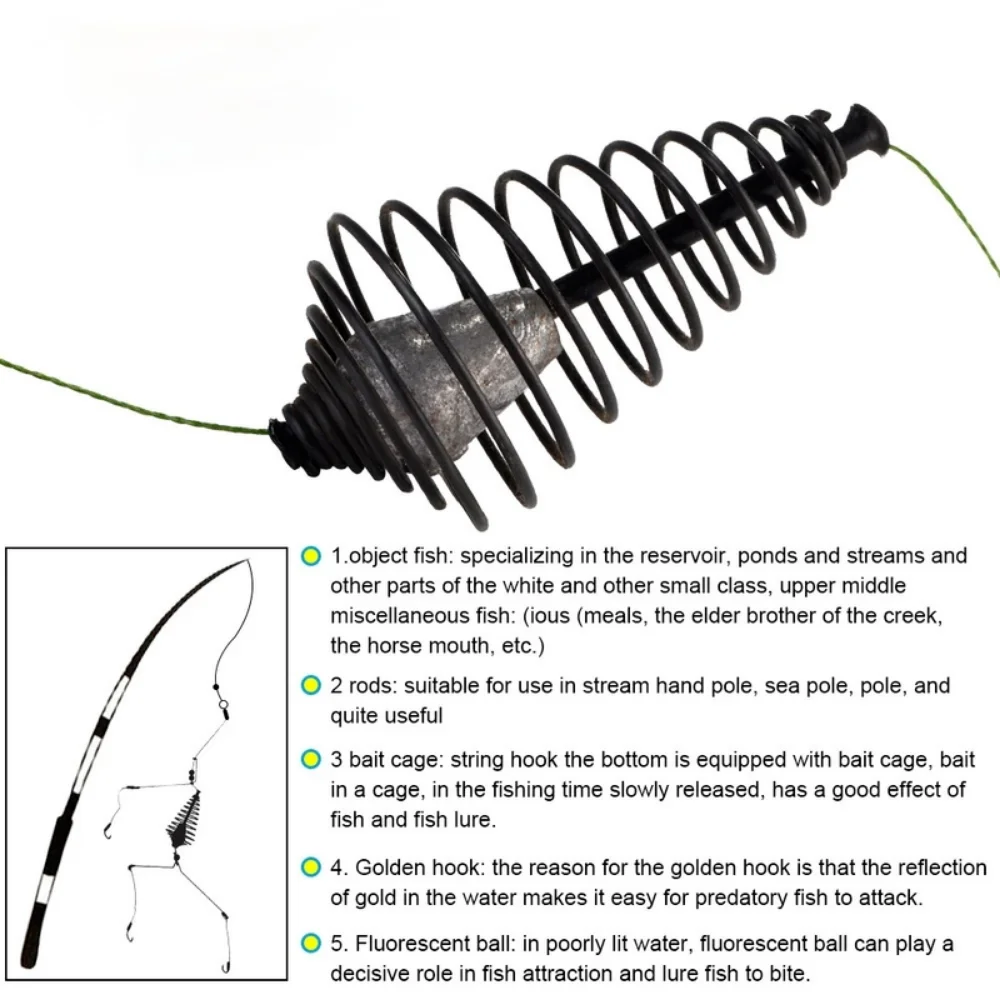 1.object fish: specializing in the reservoir, ponds and streams and other parts of the white and other small class, upper middle miscellaneous fish: (ious (meals, the elder brother of the creek, the horse mouth, etc.)

2 rods: suitable for use in stream hand pole, sea pole, pole, and quite useful

3 bait cage: string hook the bottom is equipped with bait cage, bait in a cage, in the fishing time slowly released, has a good effect of fish and fish lure.

4. Golden hook: the reason for the golden hook is that the reflection of gold in the water makes it easy for predatory fish to attack.

5. Fluorescent ball: in poorly lit water, fluorescent ball can play a decisive role in fish attraction and lure fish to bite.