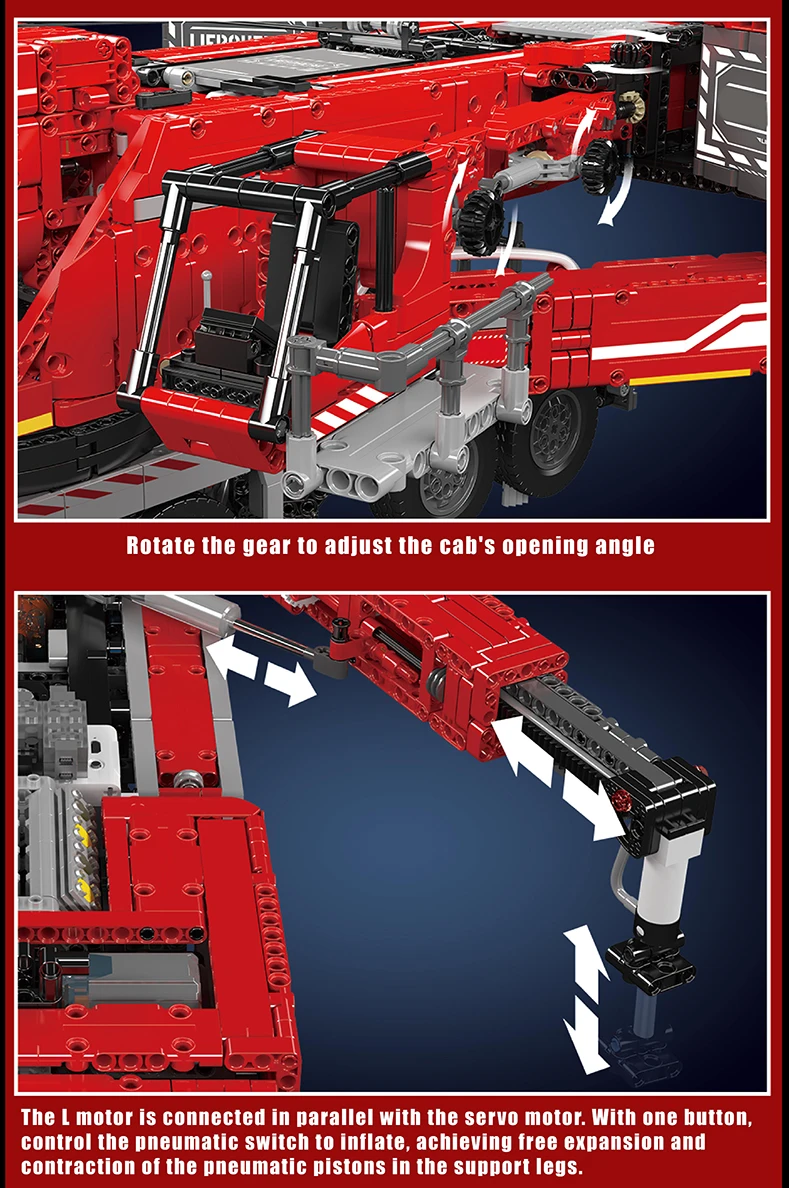 Rotate the gear to adjust the cab's opening angle

The L motor is connected in parallel with the servo motor. With one button, control the pneumatic switch to inflate, achieving free expansion and contraction of the pneumatic pistons in the support legs.