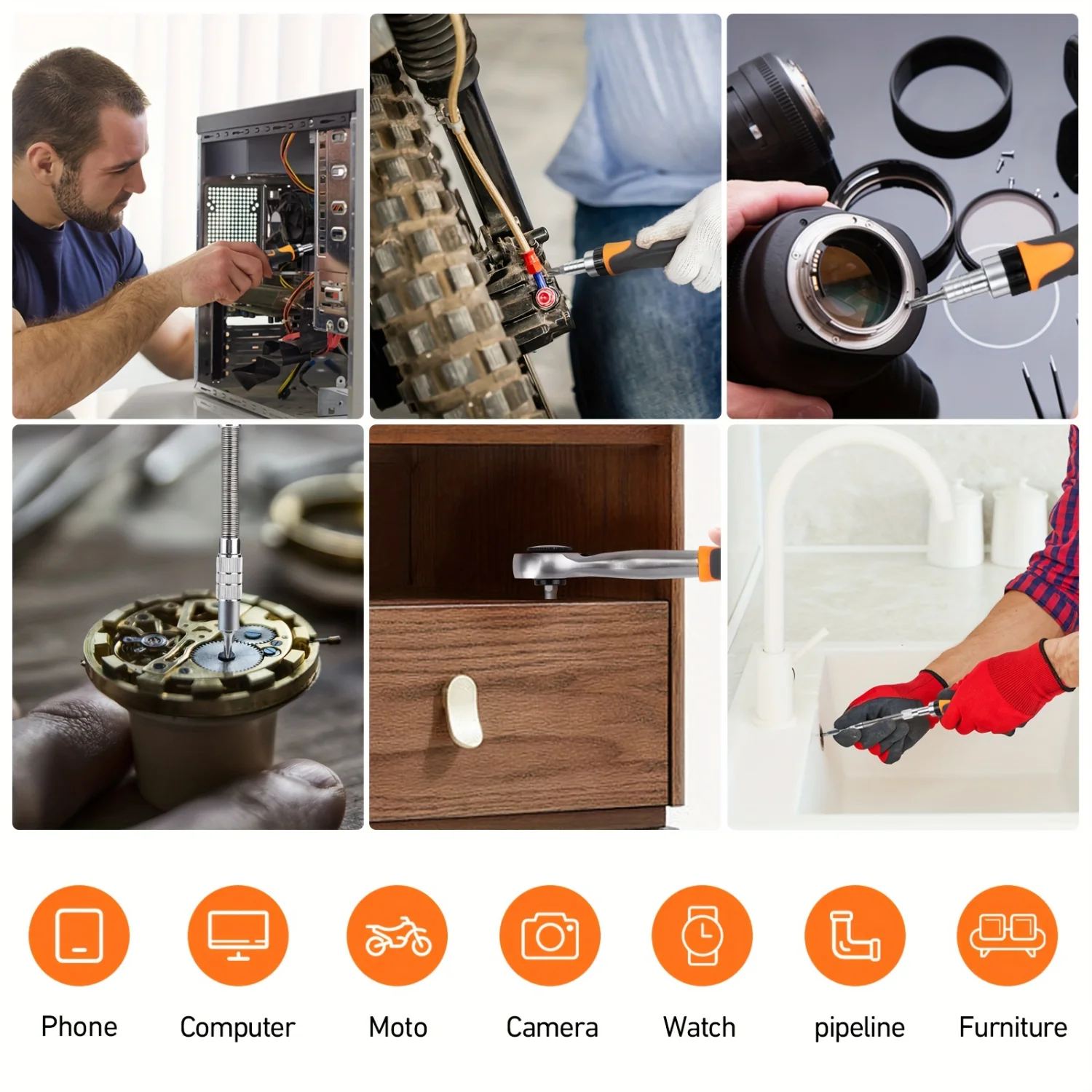 Phone Computer Moto Camera Watch pipeline Furniture