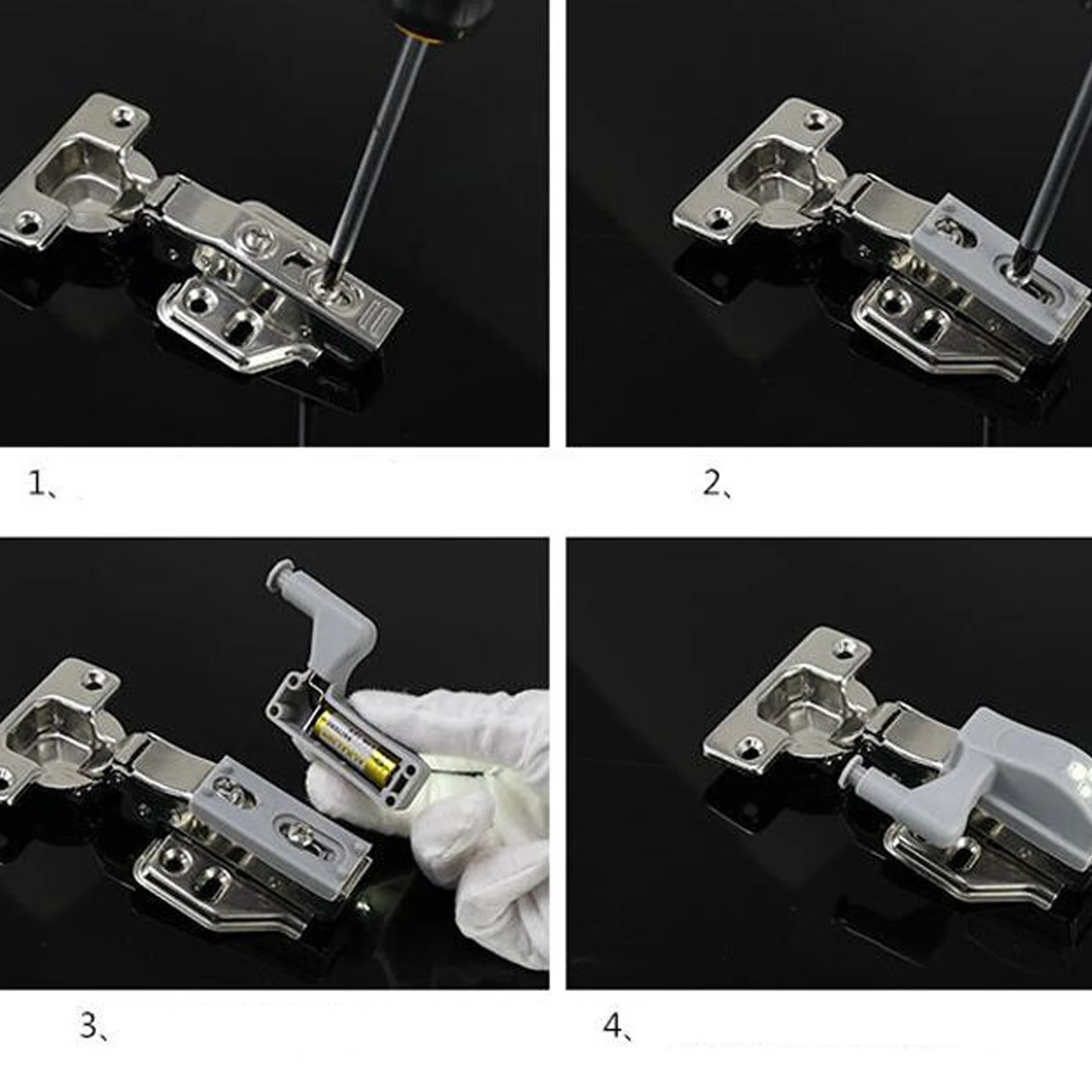 1、

2、

3、

4、