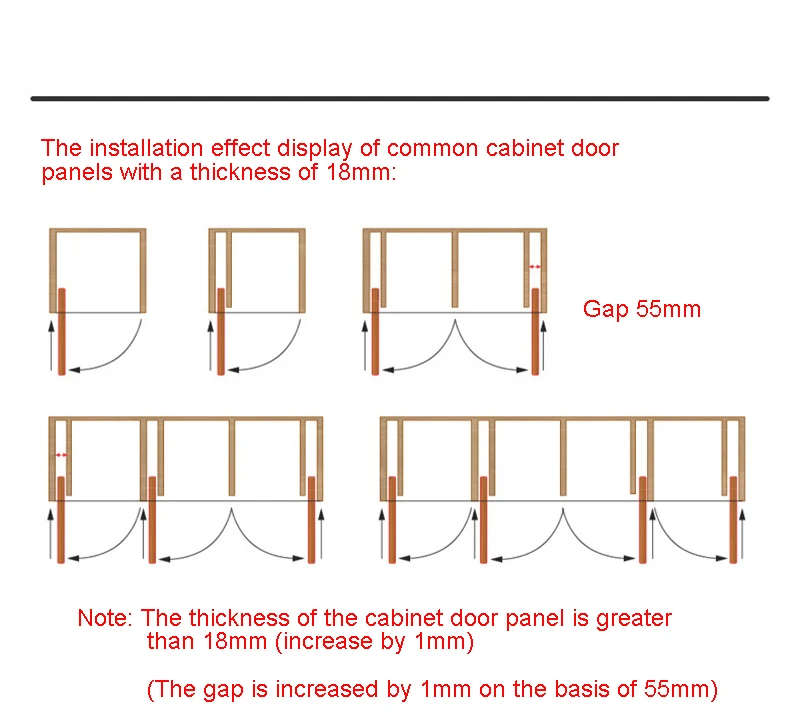 The installation effect display of common cabinet door panels with a thickness of 18mm:

Gap 55mm

Note: The thickness of the cabinet door panel is greater than 18mm (increase by 1mm)

(The gap is increased by 1mm on the basis of 55mm)