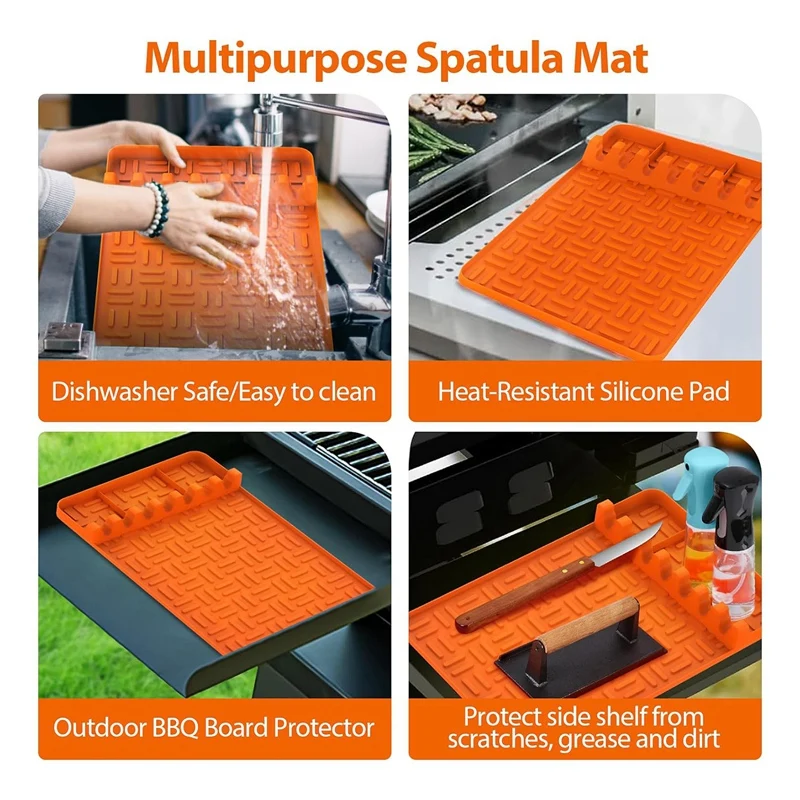 Multipurpose Spatula Mat

Dishwasher Safe/Easy to clean

Heat-Resistant Silicone Pad

Outdoor BBQ Board Protector

Protect side shelf from scratches, grease and dirt