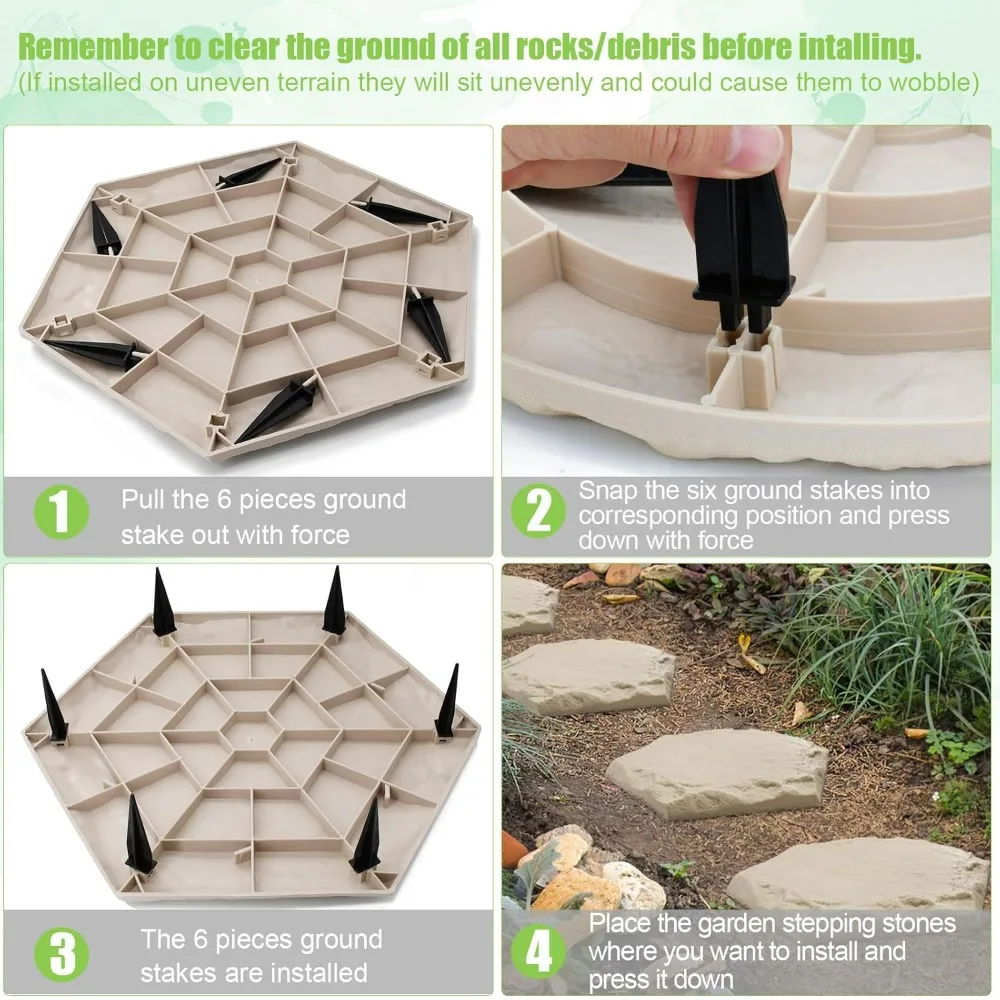 Remember to clear the ground of all rocks/debris before intalling.
(If installed on uneven terrain they will sit unevenly and could cause them to wobble)

1 Pull the 6 pieces ground stake out with force

2 Snap the six ground stakes into corresponding position and press down with force

3 The 6 pieces ground stakes are installed

4 Place the garden stepping stones where you want to install and press it down