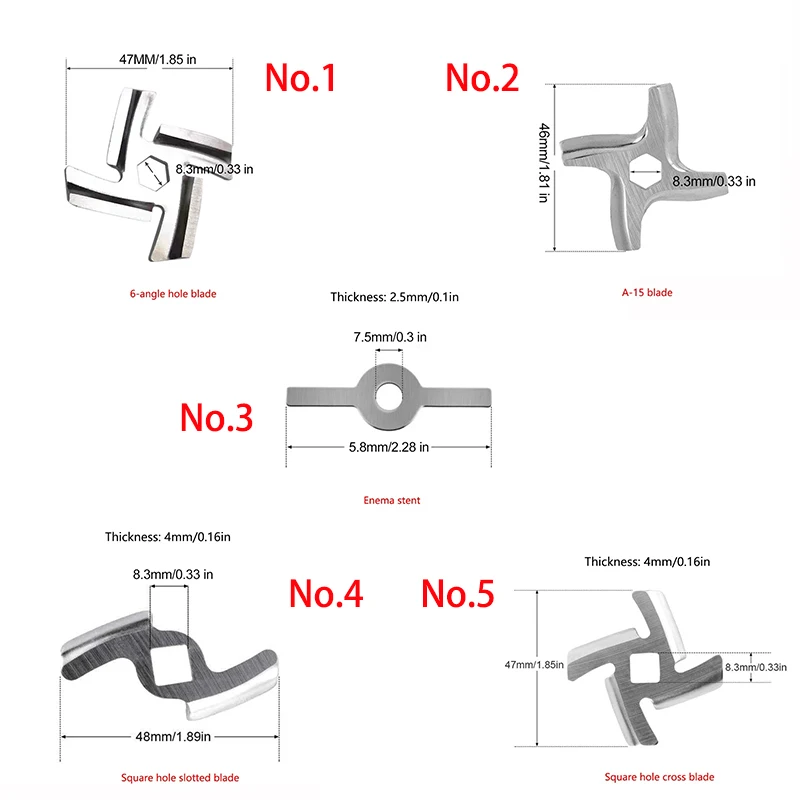 47MM/1.85 in

No.1

8.3mm/0.33 in

6-angle hole blade

No.2

46mm/1.81 in

8.3mm/0.33 in

A-15 blade

Thickness: 2.5mm/0.1in

7.5mm/0.3 in

No.3

5.8mm/2.28 in

Enema stent

Thickness: 4mm/0.16in

8.3mm/0.33 in

No.4

48mm/1.89in

Square hole slotted blade

Thickness: 4mm/0.16in

No.5

47mm/1.85in

8.3mm/0.33in

Square hole cross blade