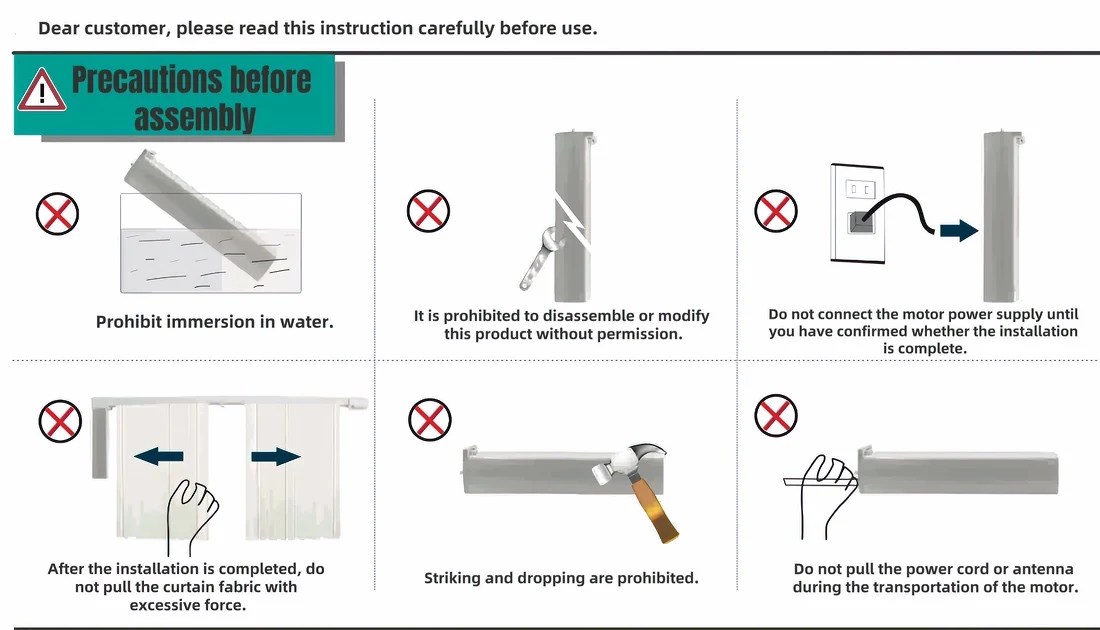 Dear customer, please read this instruction carefully before use.

Precautions before assembly

Prohibit immersion in water.

It is prohibited to disassemble or modify this product without permission.

Do not connect the motor power supply until you have confirmed whether the installation is complete.

After the installation is completed, do not pull the curtain fabric with excessive force.

Striking and dropping are prohibited.

Do not pull the power cord or antenna during the transportation of the motor.