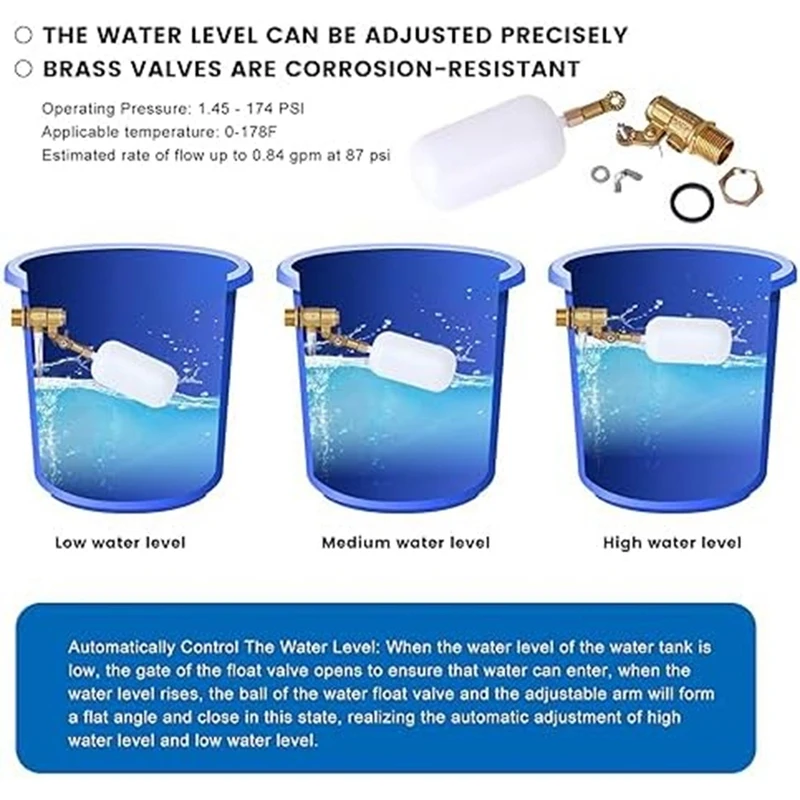 ○ THE WATER LEVEL CAN BE ADJUSTED PRECISELY
○ BRASS VALVES ARE CORROSION-RESISTANT

Operating Pressure: 1.45 - 174 PSI
Applicable temperature: 0-178F
Estimated rate of flow up to 0.84 gpm at 87 psi

Low water level

Medium water level

High water level

Automatically Control The Water Level: When the water level of the water tank is low, the gate of the float valve opens to ensure that water can enter, when the water level rises, the ball of the water float valve and the adjustable arm will form a flat angle and close in this state, realizing the automatic adjustment of high water level and low water level.