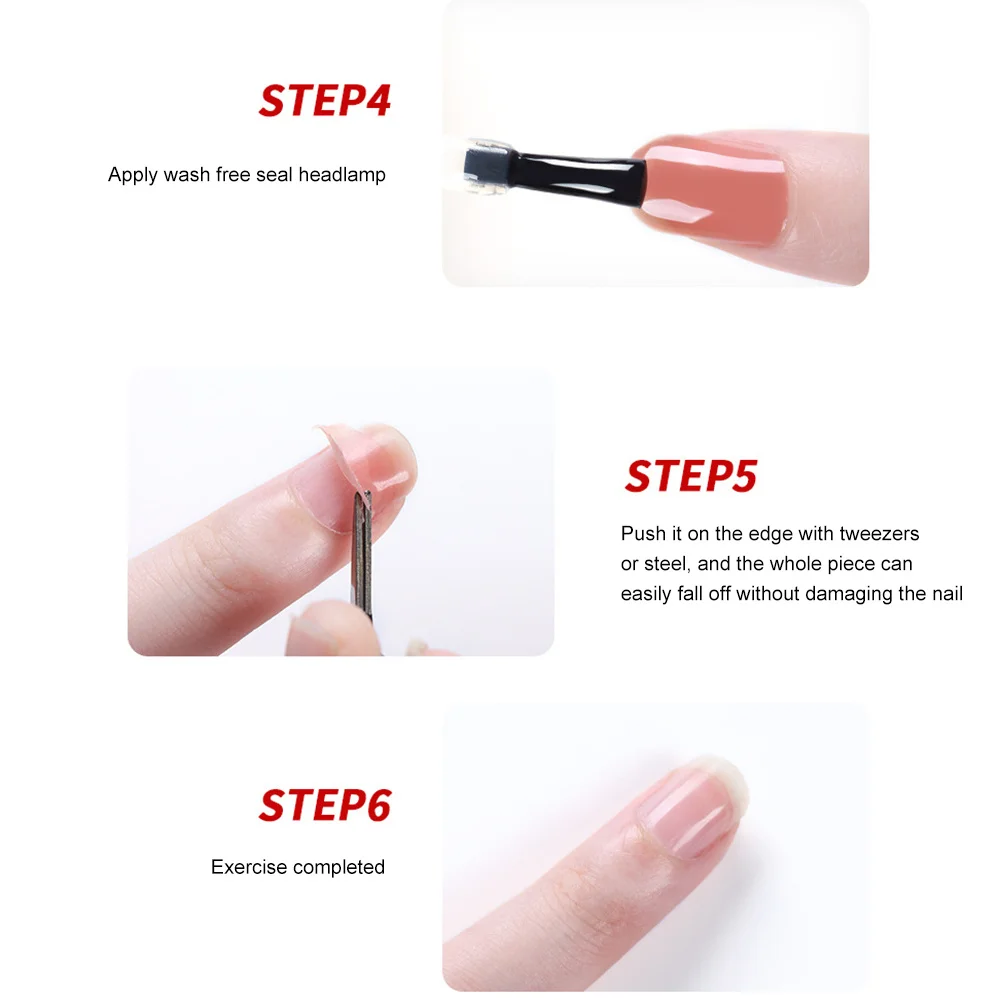 STEP4

Apply wash free seal headlamp

STEP5

Push it on the edge with tweezers or steel, and the whole piece can easily fall off without damaging the nail

STEP6

Exercise completed