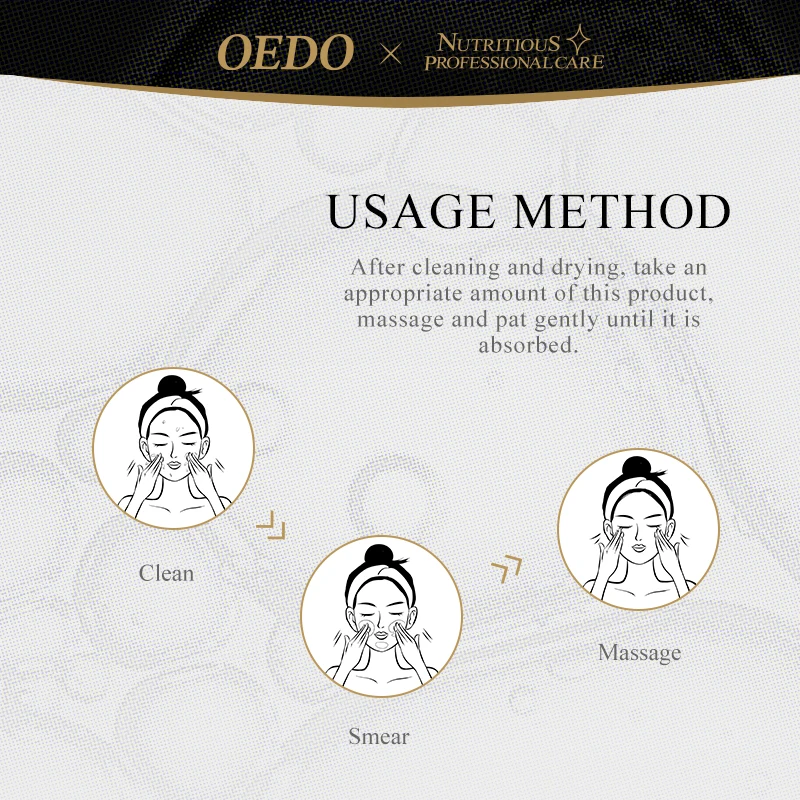 OEDO × NUTRITIOUS PROFESSIONAL CARE

USAGE METHOD

After cleaning and drying, take an appropriate amount of this product, massage and pat gently until it is absorbed.

Clean

Smear

Massage