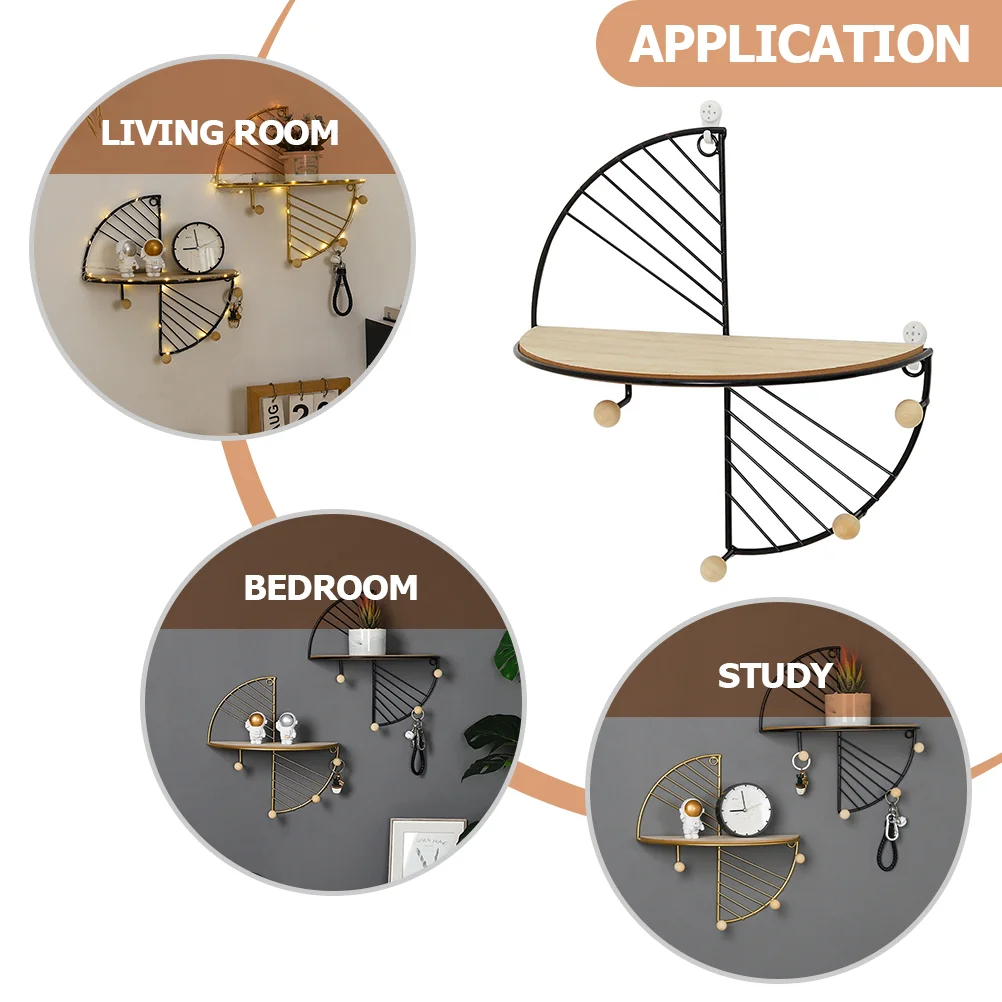 APPLICATION

LIVING ROOM

BEDROOM

STUDY