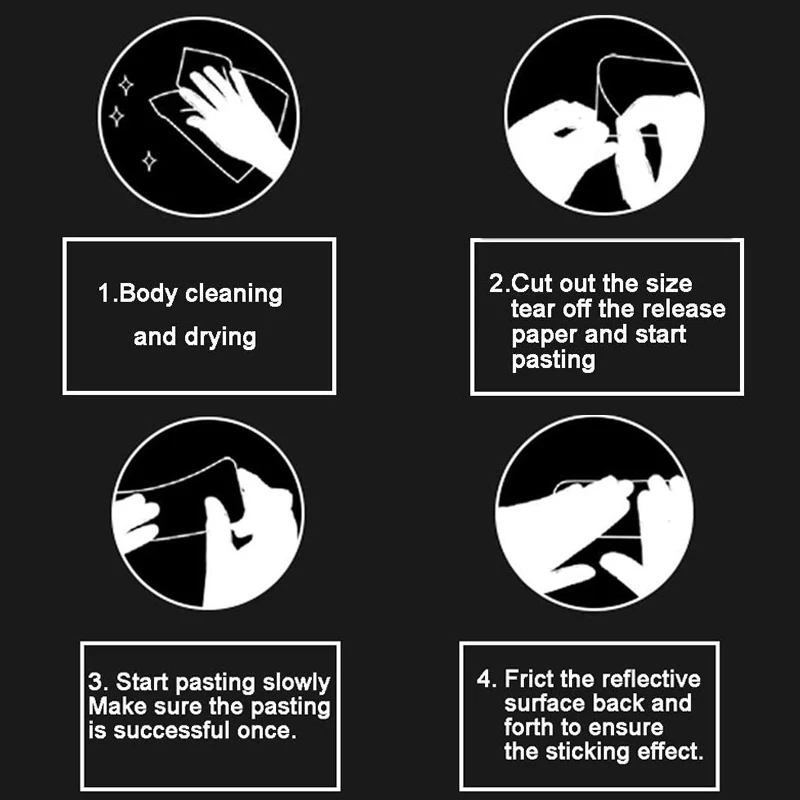 1.Body cleaning and drying

2.Cut out the size tear off the release paper and start pasting

3. Start pasting slowly Make sure the pasting is successful once.

4. Frict the reflective surface back and forth to ensure the sticking effect.