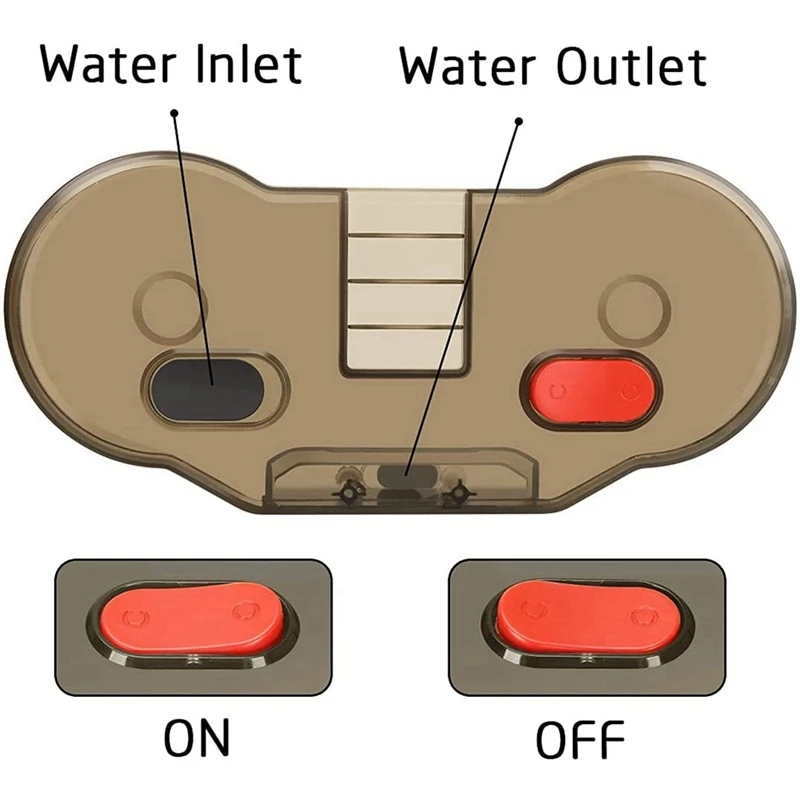 Water Inlet

Water Outlet

ON

OFF