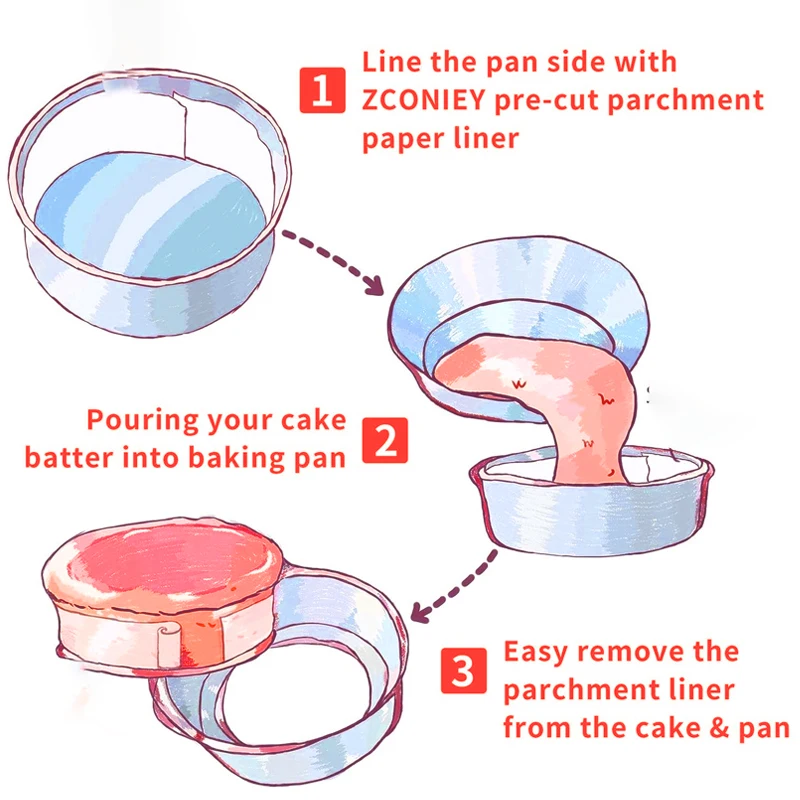 1 Line the pan side with ZCONIEY pre-cut parchment paper liner

Pouring your cake batter into baking pan 2

3 Easy remove the parchment liner from the cake & pan