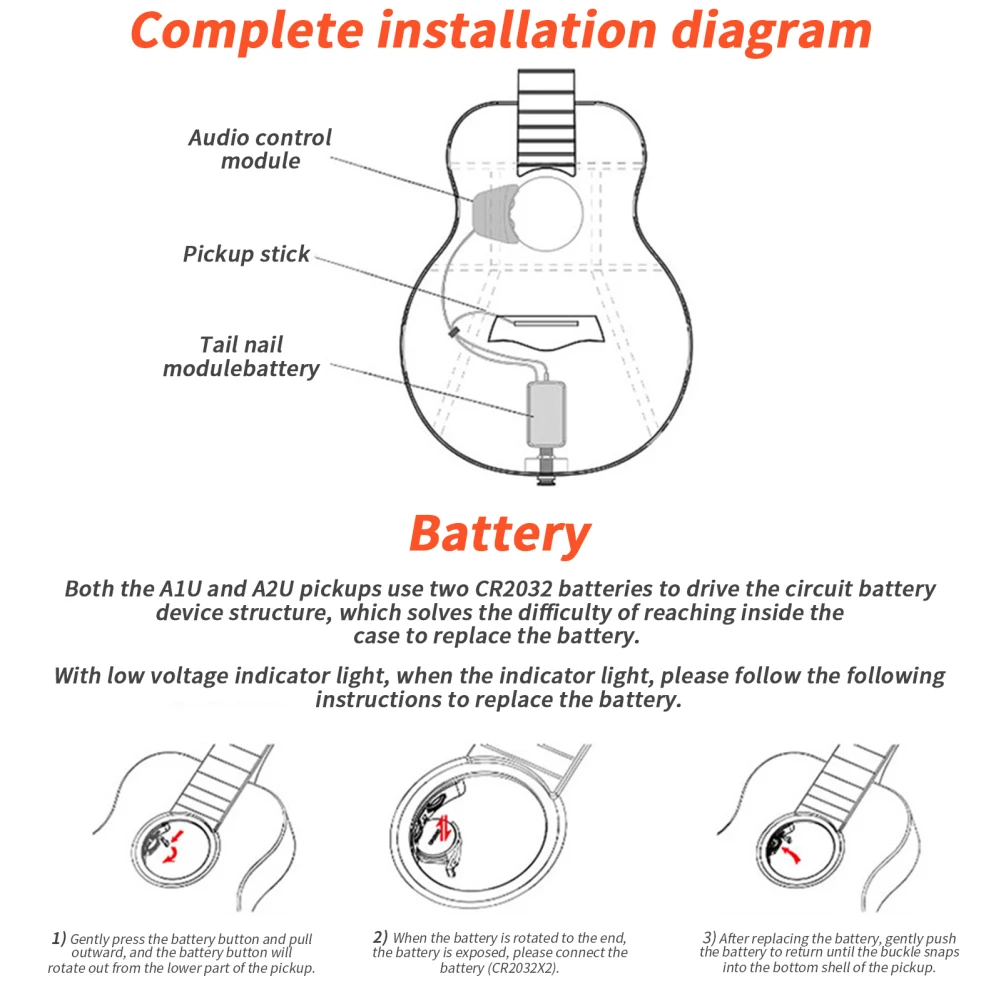 Complete installation diagram

Audio control module

Pickup stick

Tail nail modulebattery

Battery

Both the A1U and A2U pickups use two CR2032 batteries to drive the circuit battery device structure, which solves the difficulty of reaching inside the case to replace the battery.

With low voltage indicator light, when the indicator light, please follow the following instructions to replace the battery.

1) Gently press the battery button and pull outward, and the battery button will rotate out from the lower part of the pickup.

2) When the battery is rotated to the end, the battery is exposed, please connect the battery (CR2032X2).

3) After replacing the battery, gently push the battery to return until the buckle snaps into the bottom shell of the pickup.