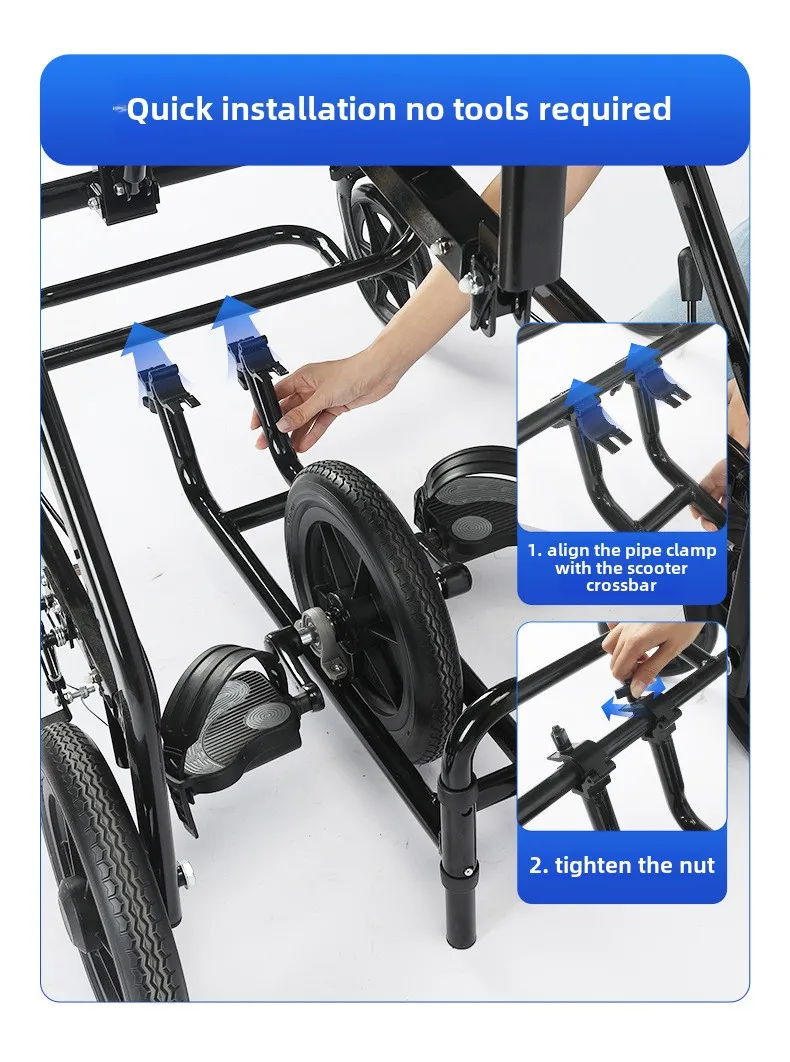 Quick installation no tools required

1. align the pipe clamp with the scooter crossbar

2. tighten the nut