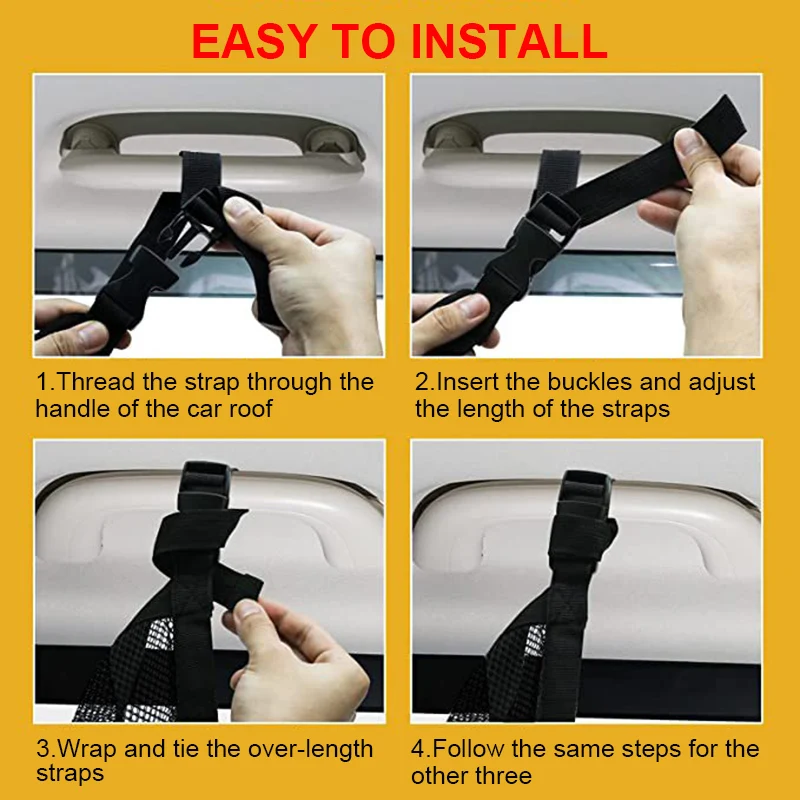 EASY TO INSTALL

1.Thread the strap through the handle of the car roof

2.Insert the buckles and adjust the length of the straps

3.Wrap and tie the over-length straps

4.Follow the same steps for the other three