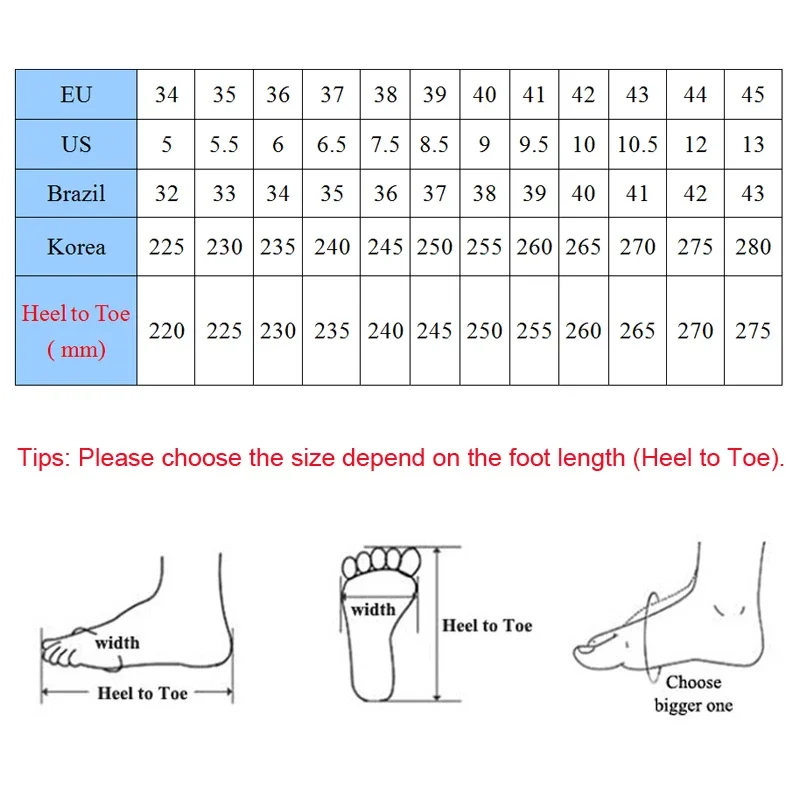 | EU | 34 | 35 | 36 | 37 | 38 | 39 | 40 | 41 | 42 | 43 | 44 | 45 |
|---|---|---|---|---|---|---|---|---|---|---|---|---|
| US | 5 | 5.5 | 6 | 6.5 | 7.5 | 8.5 | 9 | 9.5 | 10 | 10.5 | 12 | 13 |
| Brazil | 32 | 33 | 34 | 35 | 36 | 37 | 38 | 39 | 40 | 41 | 42 | 43 |
| Korea | 225 | 230 | 235 | 240 | 245 | 250 | 255 | 260 | 265 | 270 | 275 | 280 |
| Heel to Toe ( mm) | 220 | 225 | 230 | 235 | 240 | 245 | 250 | 255 | 260 | 265 | 270 | 275 |

Tips: Please choose the size depend on the foot length (Heel to Toe).

width
Heel to Toe

width
Heel to Toe

Choose bigger one