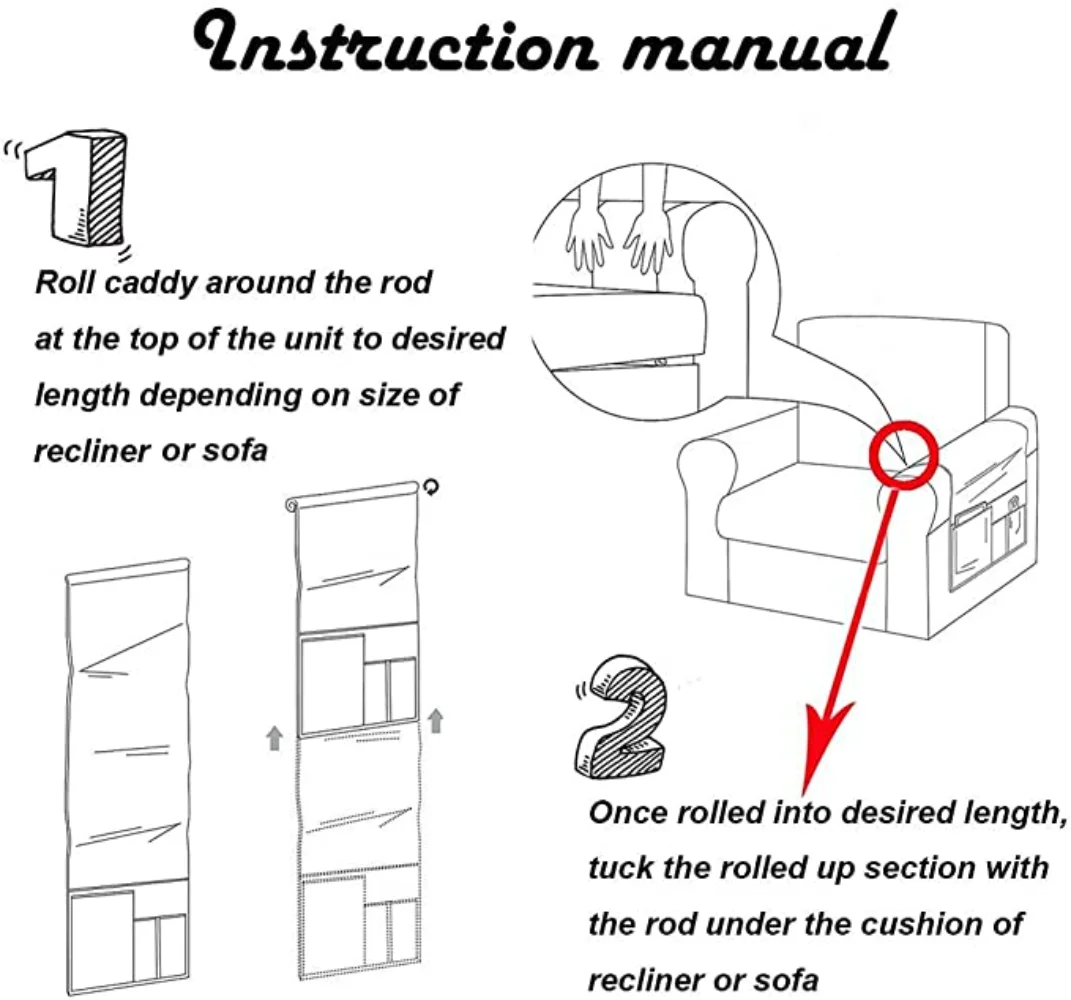 Instruction manual

1

Roll caddy around the rod at the top of the unit to desired length depending on size of recliner or sofa

2

Once rolled into desired length, tuck the rolled up section with the rod under the cushion of recliner or sofa