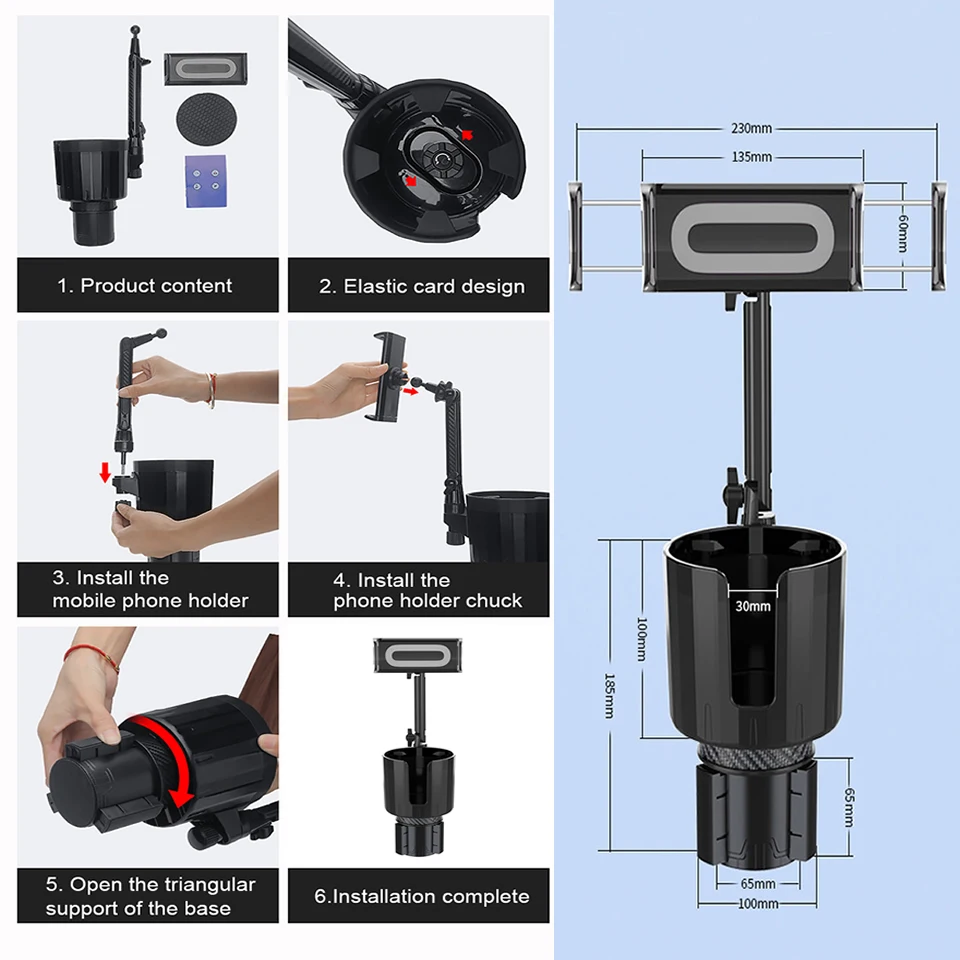 1. Product content

2. Elastic card design

3. Install the mobile phone holder

4. Install the phone holder chuck

5. Open the triangular support of the base

6.Installation complete

230mm
135mm
60mm
30mm
100mm
185mm
65mm
65mm
100mm