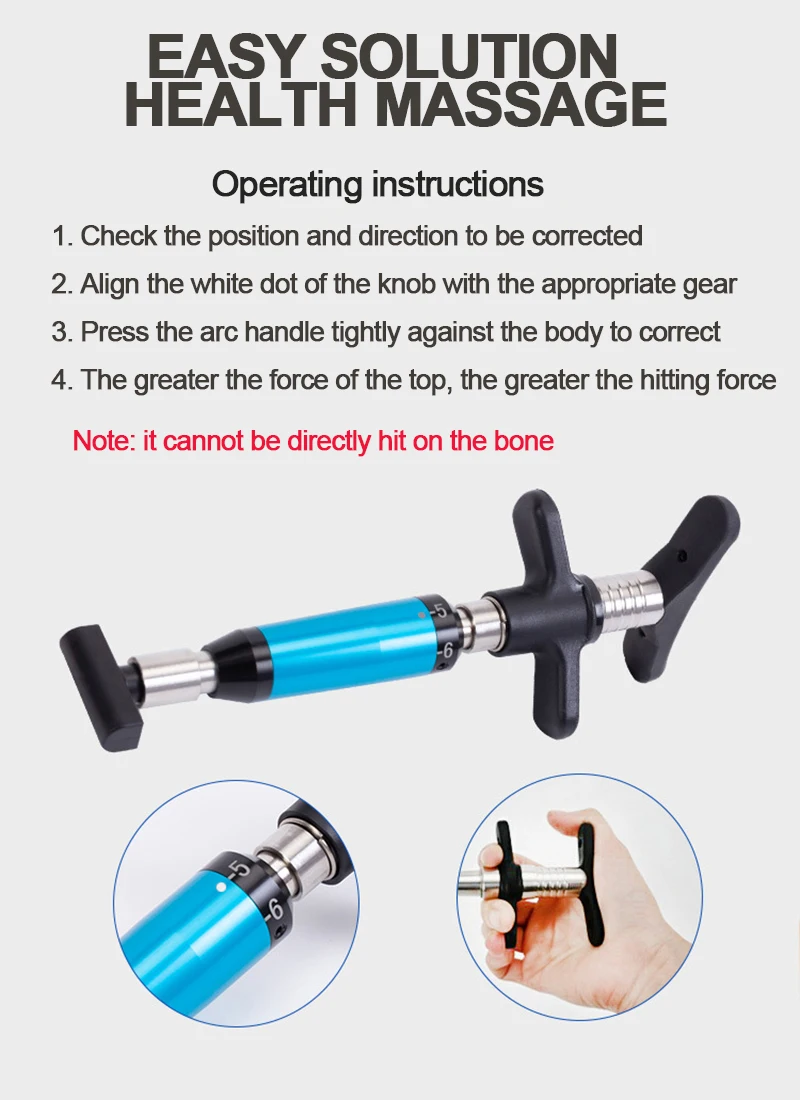 EASY SOLUTION
HEALTH MASSAGE

Operating instructions

1. Check the position and direction to be corrected

2. Align the white dot of the knob with the appropriate gear

3. Press the arc handle tightly against the body to correct

4. The greater the force of the top, the greater the hitting force

Note: it cannot be directly hit on the bone

-5
-6

-5
-6