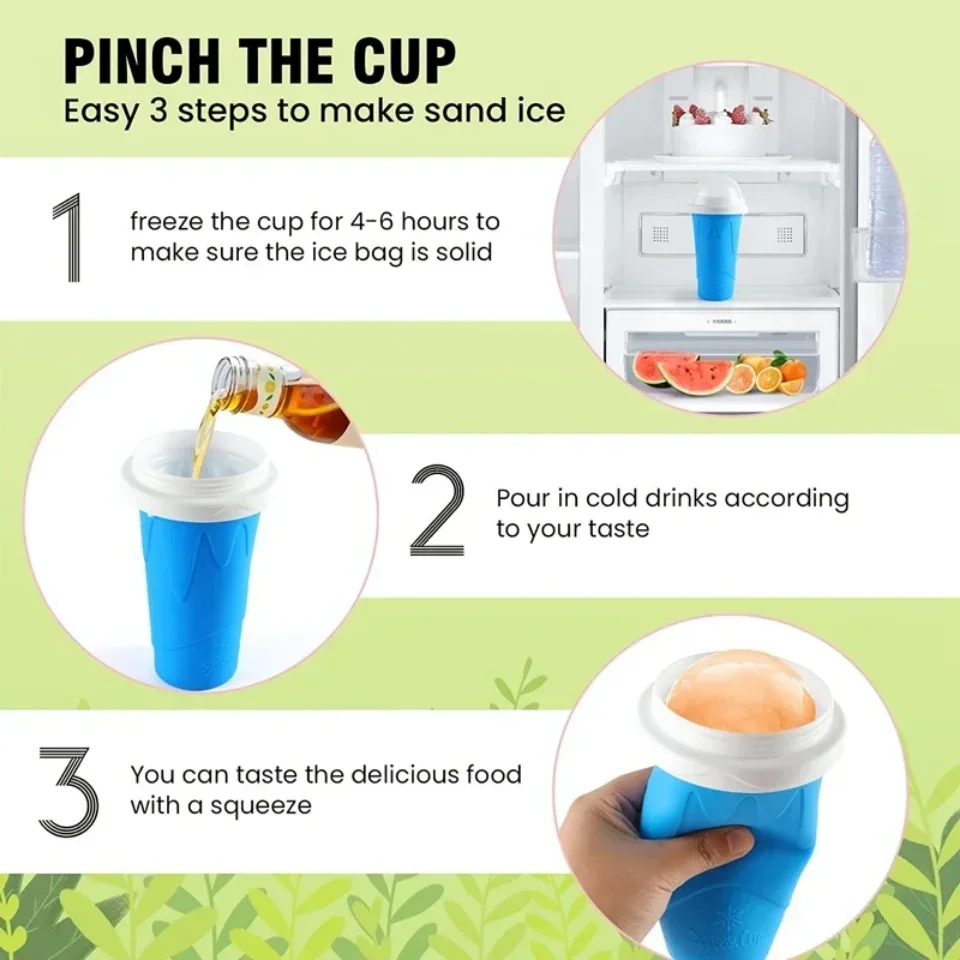 PINCH THE CUP
Easy 3 steps to make sand ice

1

freeze the cup for 4-6 hours to make sure the ice bag is solid

2

Pour in cold drinks according to your taste

3

You can taste the delicious food with a squeeze