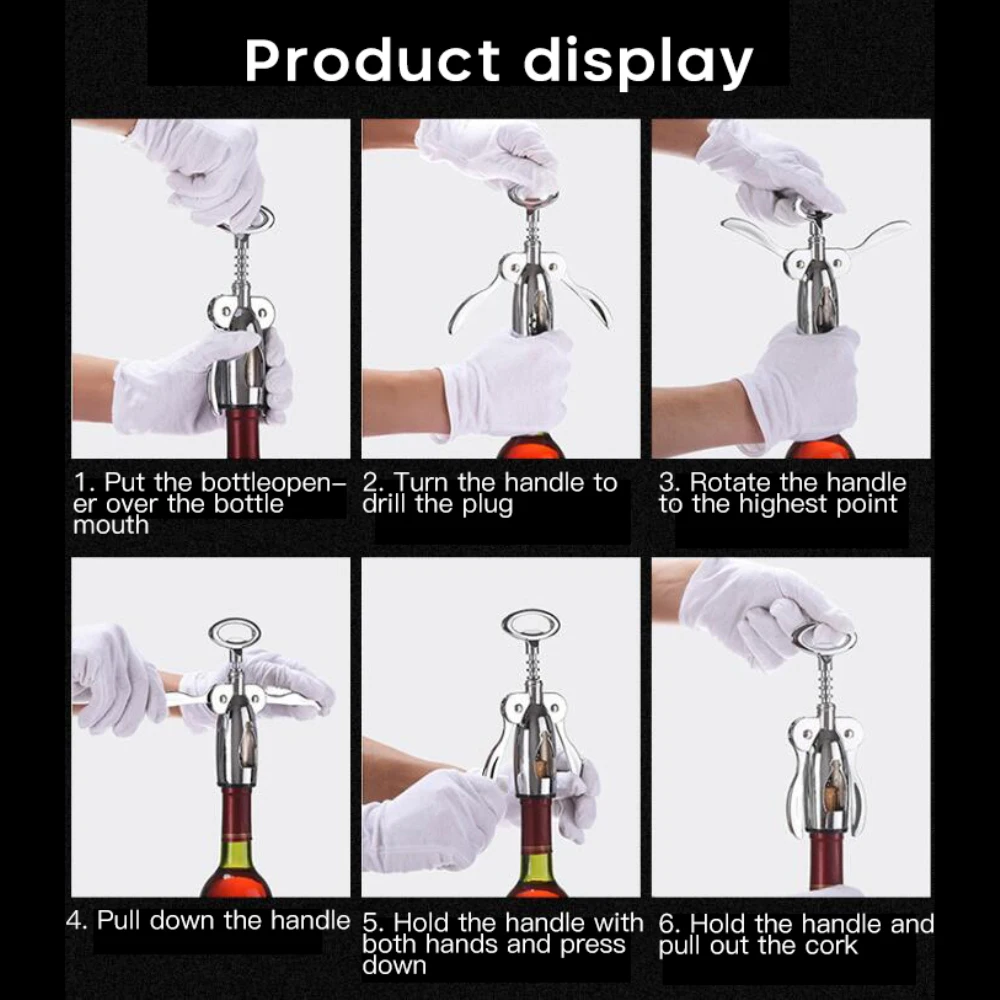 Product display

1. Put the bottleopener over the bottle mouth

2. Turn the handle to drill the plug

3. Rotate the handle to the highest point

4. Pull down the handle

5. Hold the handle with both hands and press down

6. Hold the handle and pull out the cork