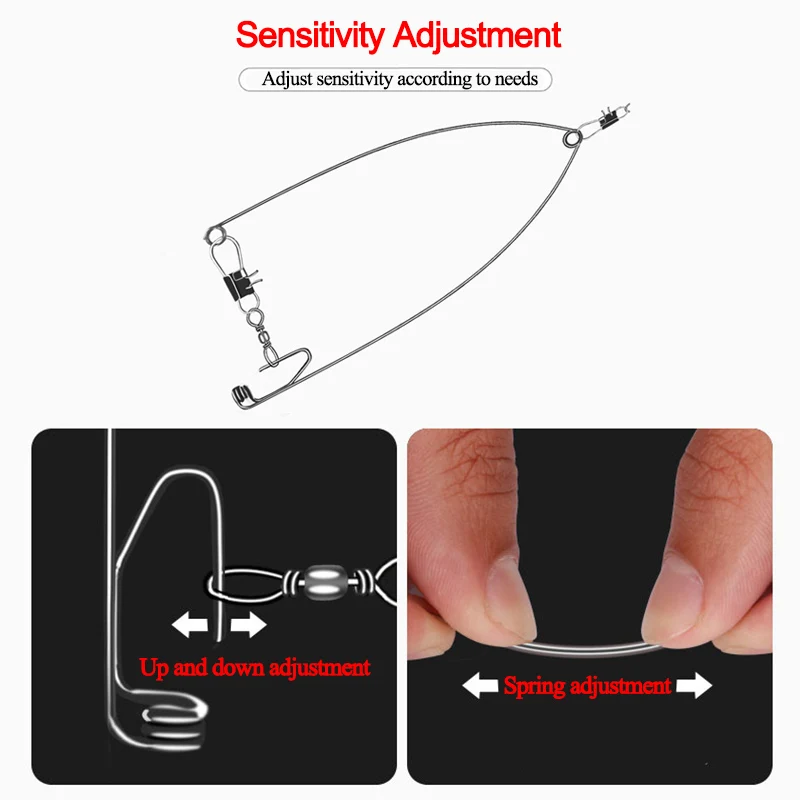 Sensitivity Adjustment

Adjust sensitivity according to needs

Up and down adjustment

Spring adjustment