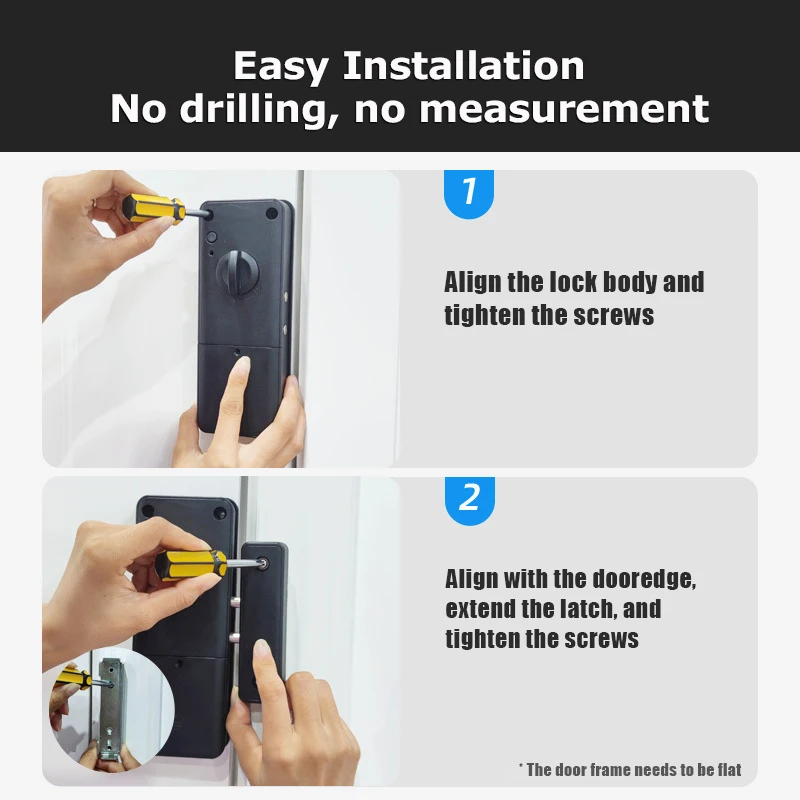 Easy Installation
No drilling, no measurement

1

Align the lock body and tighten the screws

2

Align with the dooredge, extend the latch, and tighten the screws

* The door frame needs to be flat