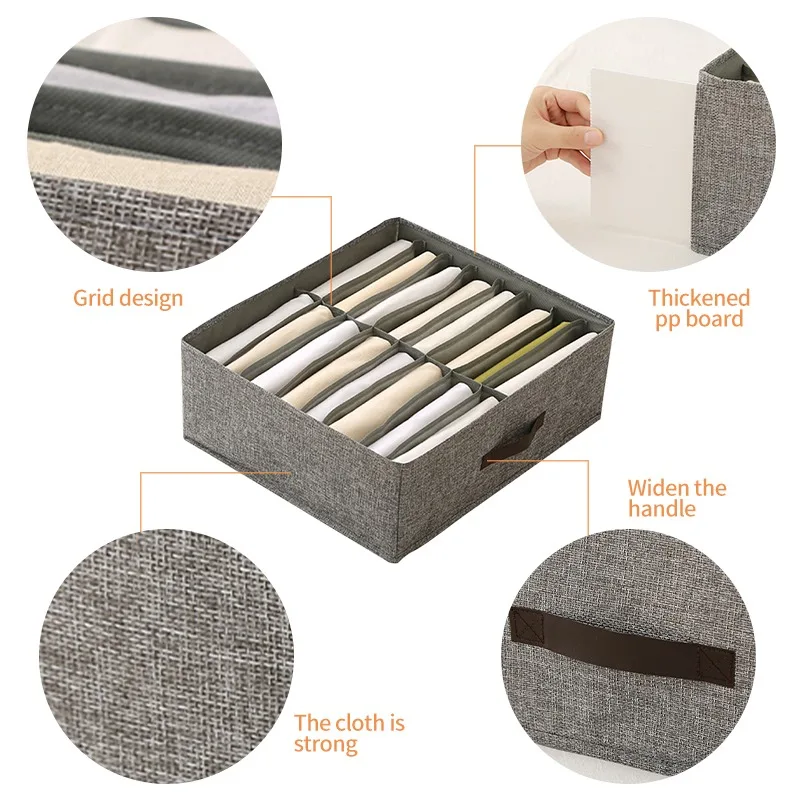 Grid design

Thickened pp board

Widen the handle

The cloth is strong