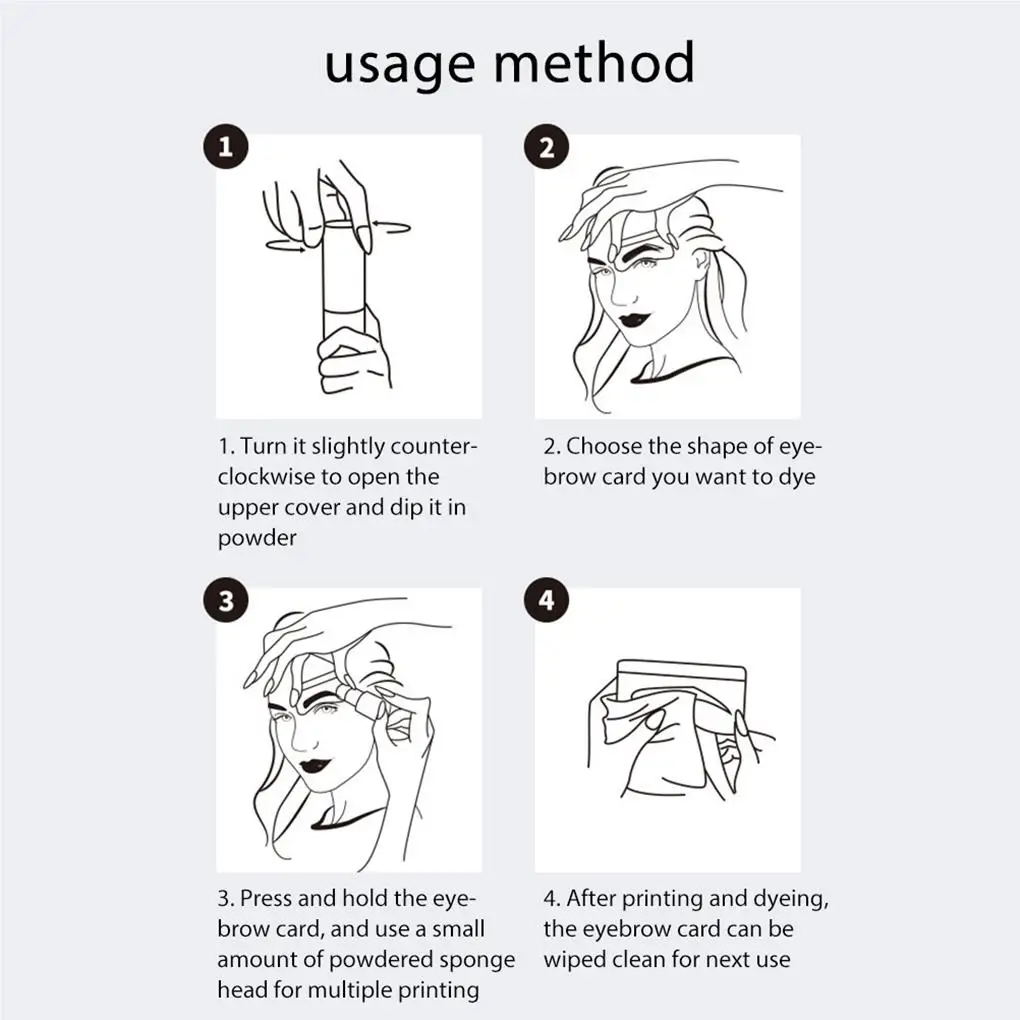 usage method

1

1. Turn it slightly counterclockwise to open the upper cover and dip it in powder

2

2. Choose the shape of eyebrow card you want to dye

3

3. Press and hold the eyebrow card, and use a small amount of powdered sponge head for multiple printing

4

4. After printing and dyeing, the eyebrow card can be wiped clean for next use