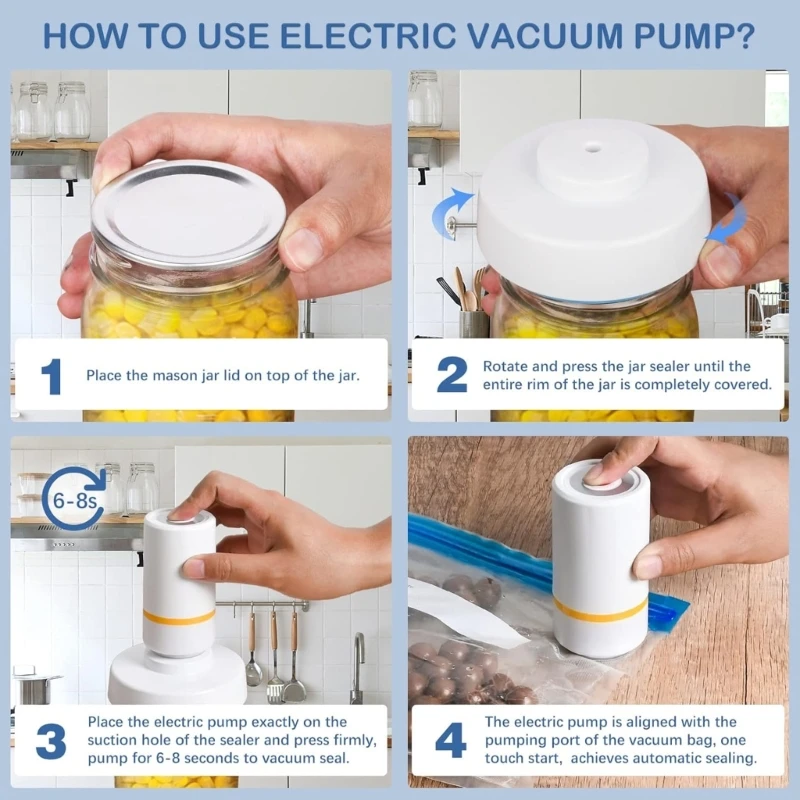 HOW TO USE ELECTRIC VACUUM PUMP?

1 Place the mason jar lid on top of the jar.

2 Rotate and press the jar sealer until the entire rim of the jar is completely covered.

6-8s

3 Place the electric pump exactly on the suction hole of the sealer and press firmly, pump for 6-8 seconds to vacuum seal.

4 The electric pump is aligned with the pumping port of the vacuum bag, one touch start, achieves automatic sealing.